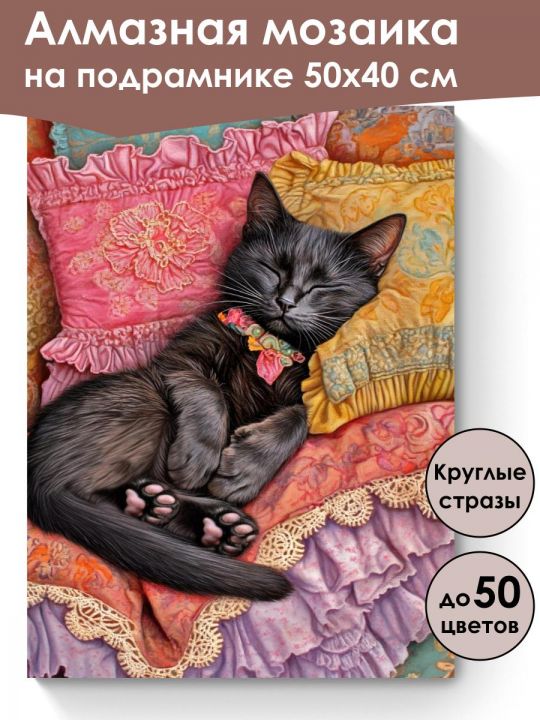 Алмазная мозаика на подрамнике 50х40 см

Круглые стразы

до 50 цветов