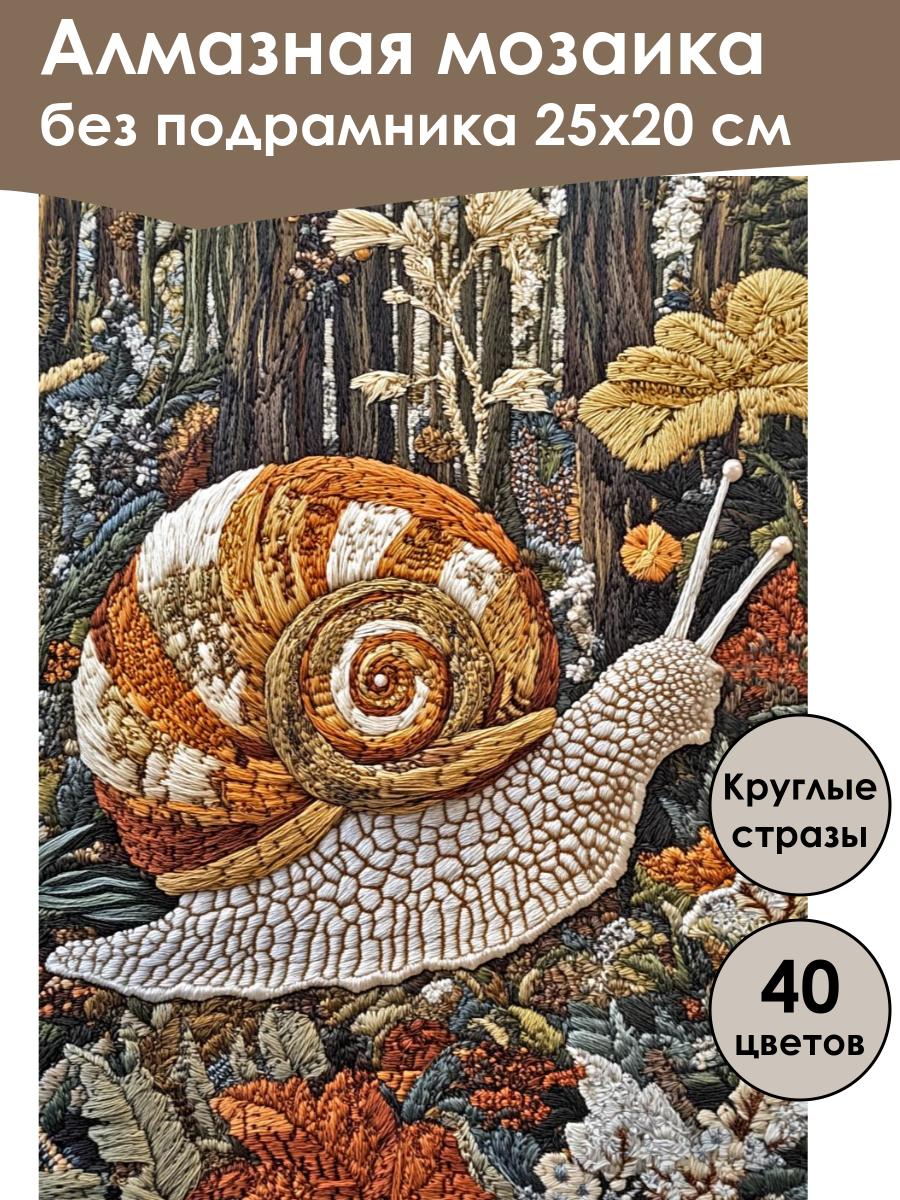 Алмазная мозаика
без подрамника 25х20 см

Круглые стразы

40 цветов