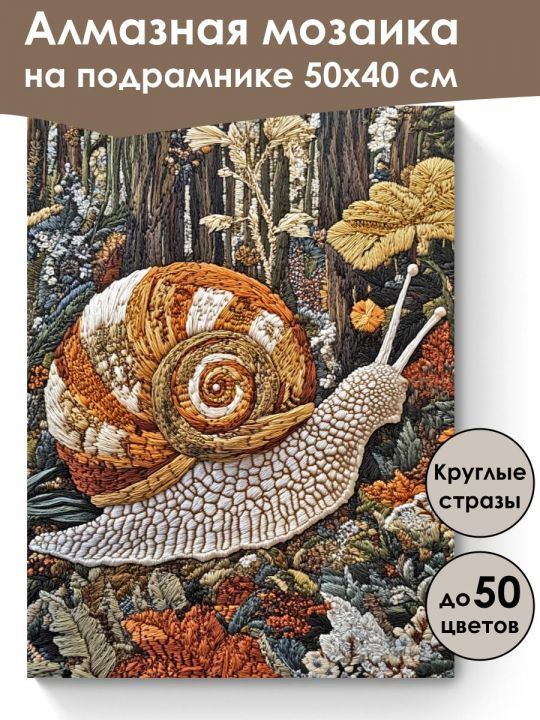 Алмазная мозаика
на подрамнике 50х40 см

Круглые стразы

до 50 цветов