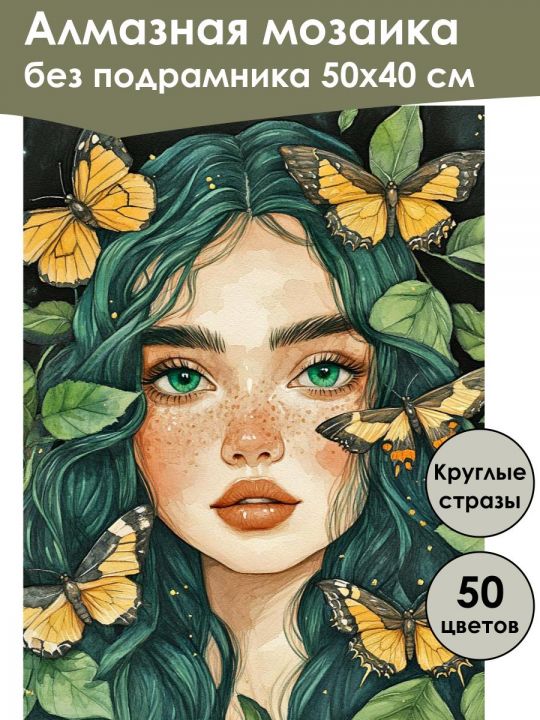 Алмазная мозаика без подрамника 50х40 см

Круглые стразы

50 цветов