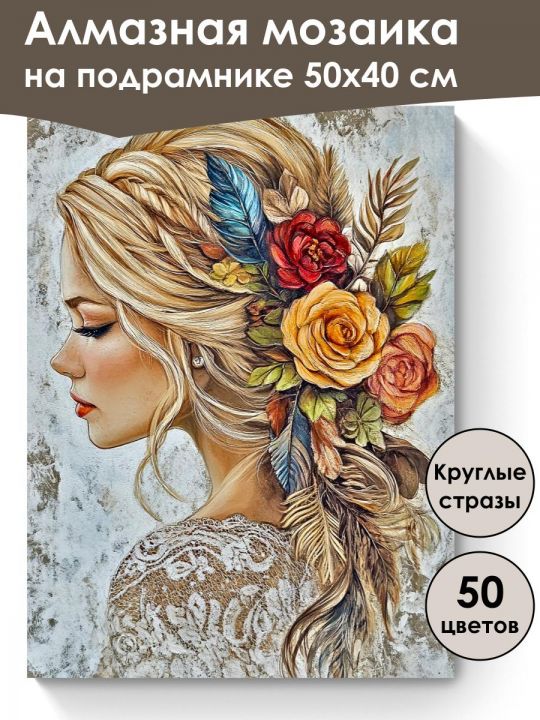 Алмазная мозаика
на подрамнике 50х40 см

Круглые стразы

50 цветов