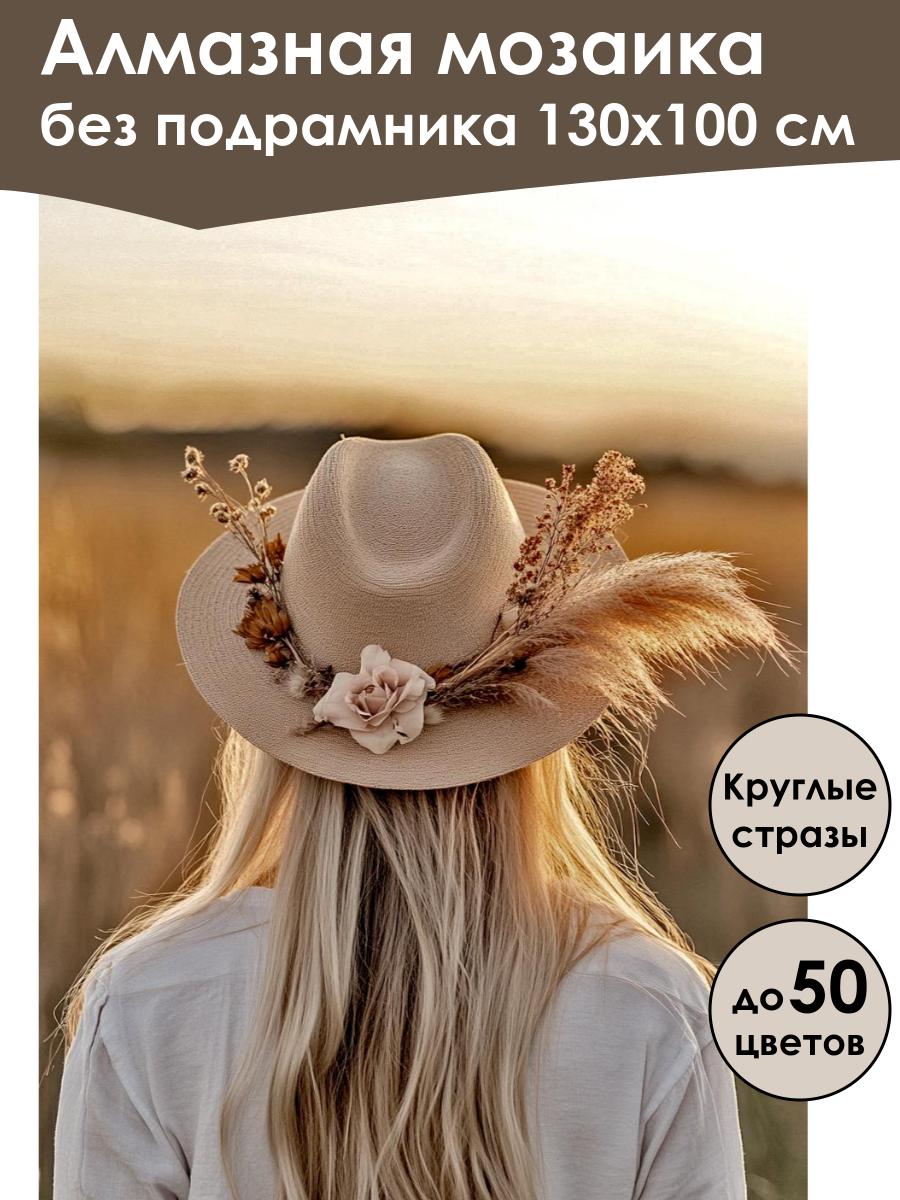 Алмазная мозаика
без подрамника 130х100 см

Круглые
стразы

до 50
цветов