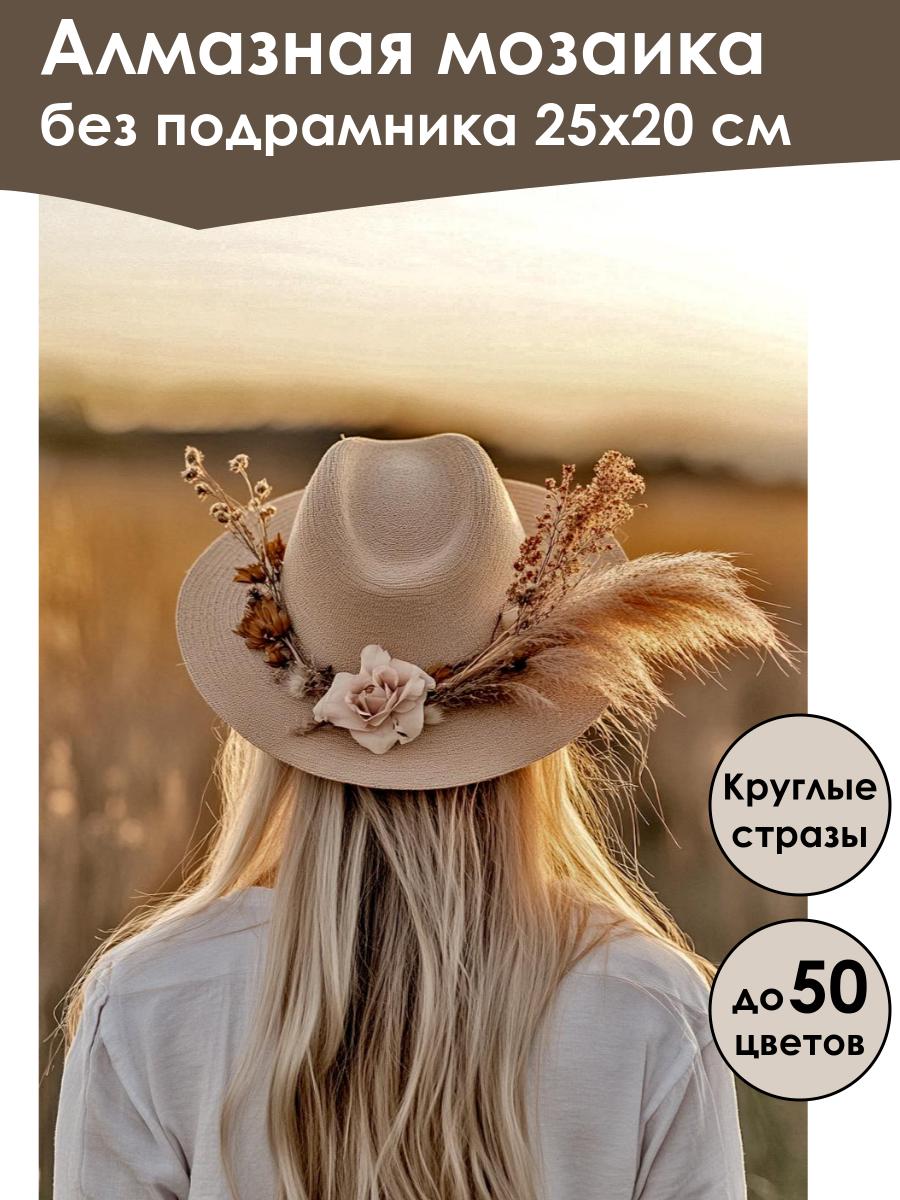 Алмазная мозаика
без подрамника 25х20 см

Круглые стразы

до 50 цветов