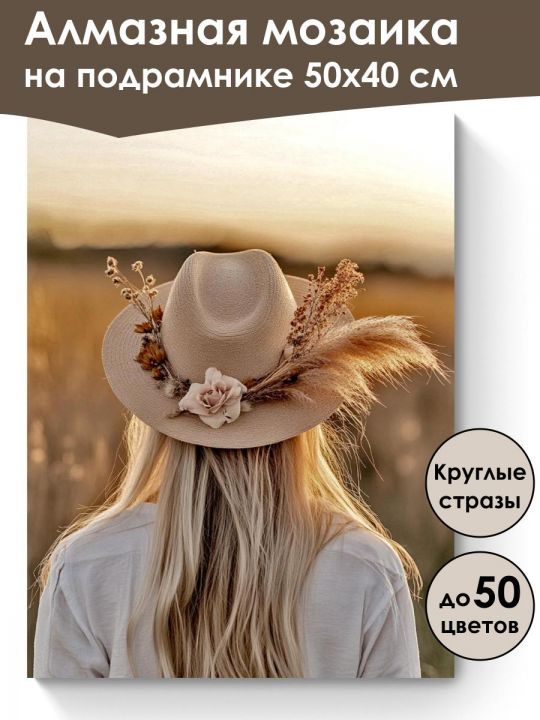 Алмазная мозаика на подрамнике 50х40 см

Круглые стразы

до 50 цветов