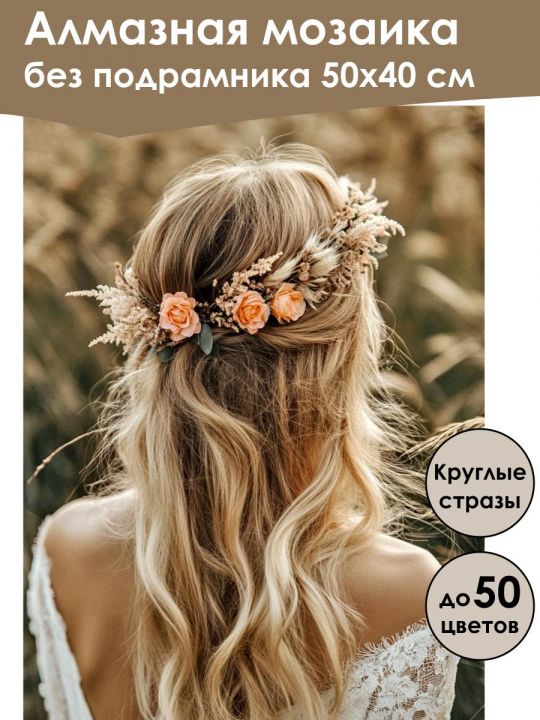 Алмазная мозаика
без подрамника 50х40 см

Круглые
стразы

до 50
цветов