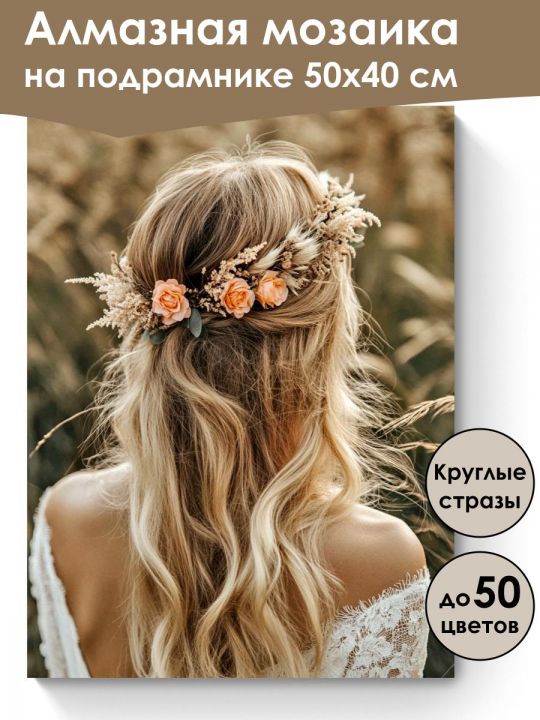 Алмазная мозаика
на подрамнике 50х40 см

Круглые стразы

до 50 цветов