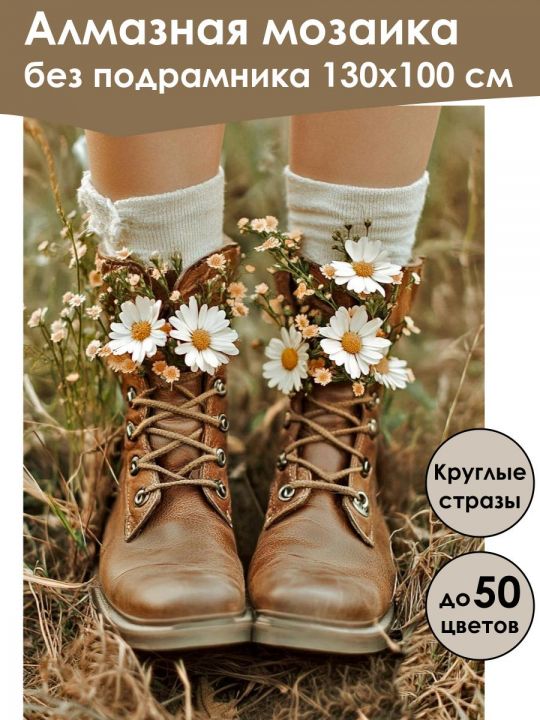 Алмазная мозаика
без подрамника 130х100 см

Круглые стразы

до 50 цветов