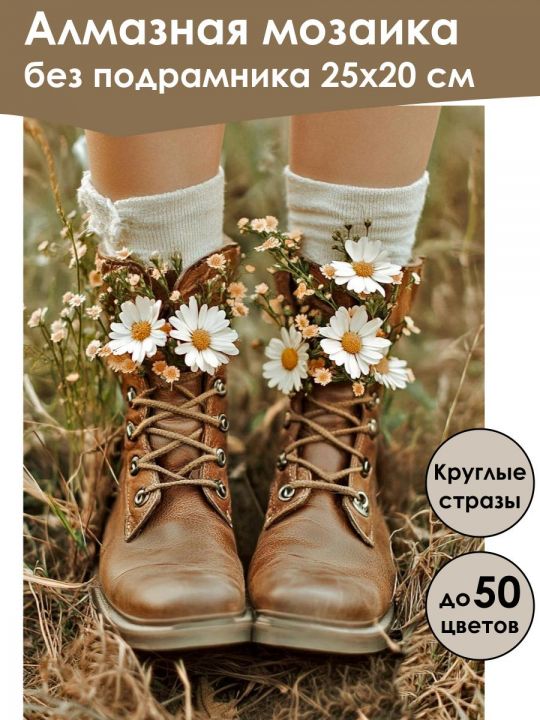 Алмазная мозаика без подрамника 25х20 см

Круглые стразы

до 50 цветов