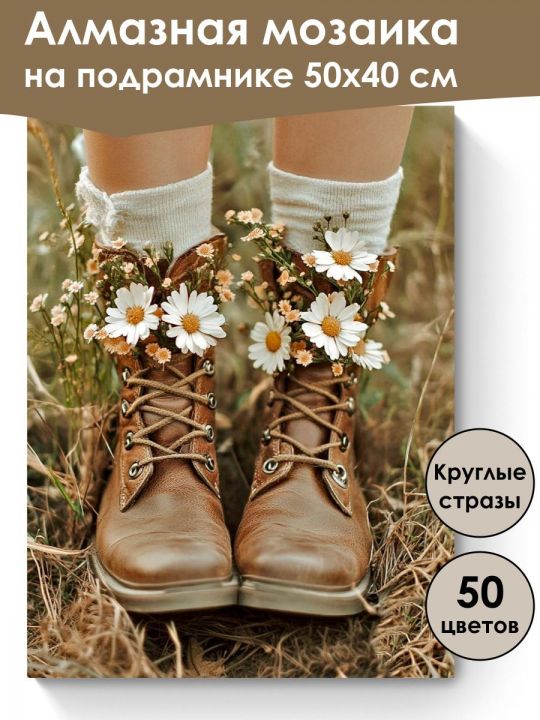 Алмазная мозаика
на подрамнике 50х40 см

Круглые стразы

50 цветов