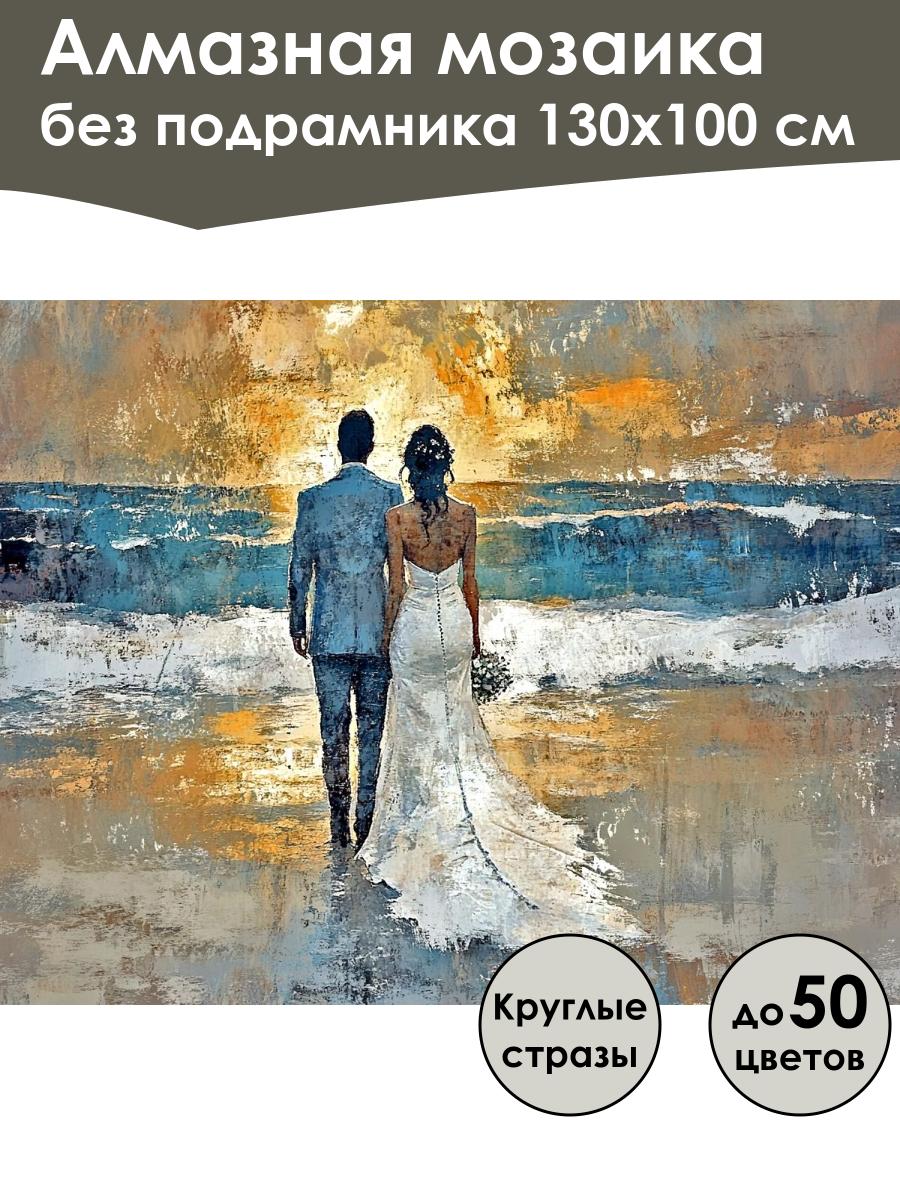 Алмазная мозаика
без подрамника 130х100 см

Круглые стразы

до 50 цветов