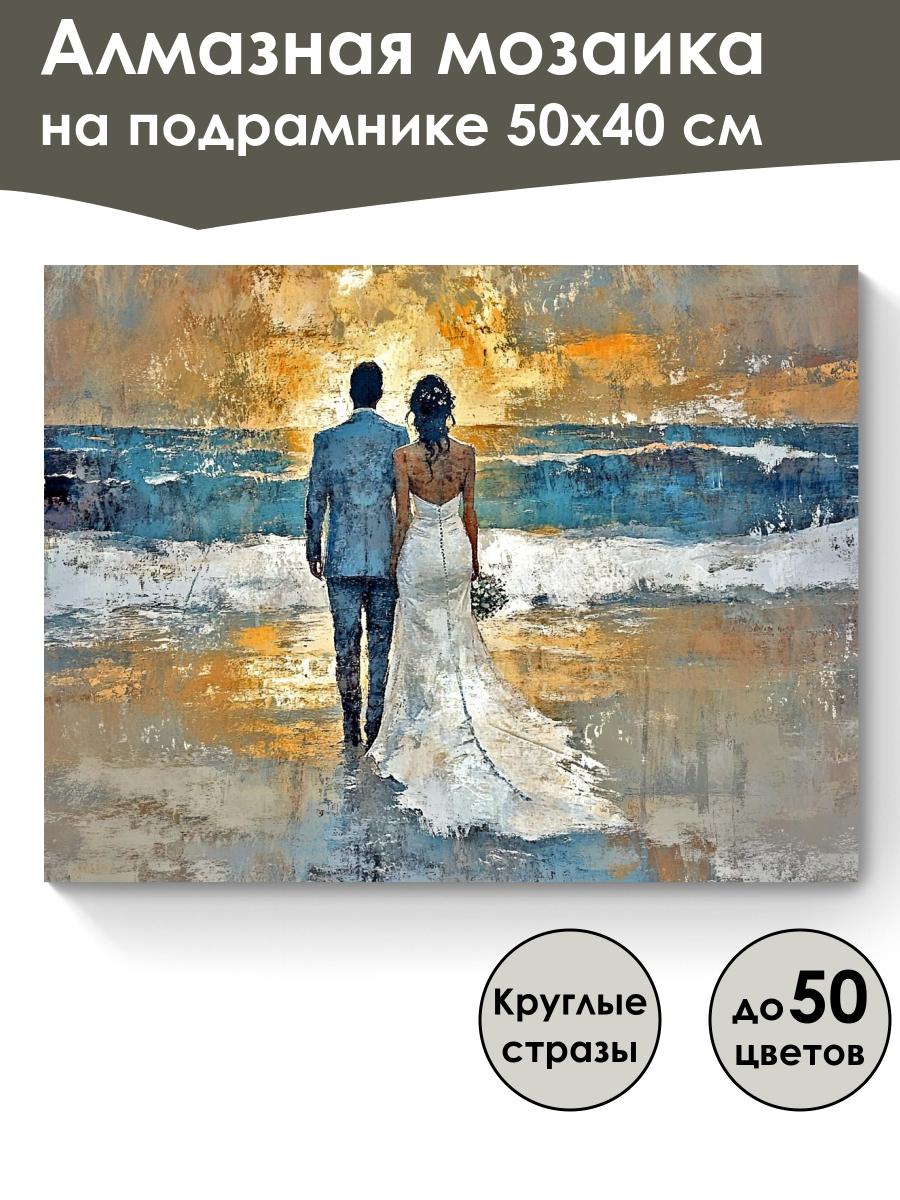 Алмазная мозаика
на подрамнике 50х40 см

Круглые стразы

до 50 цветов