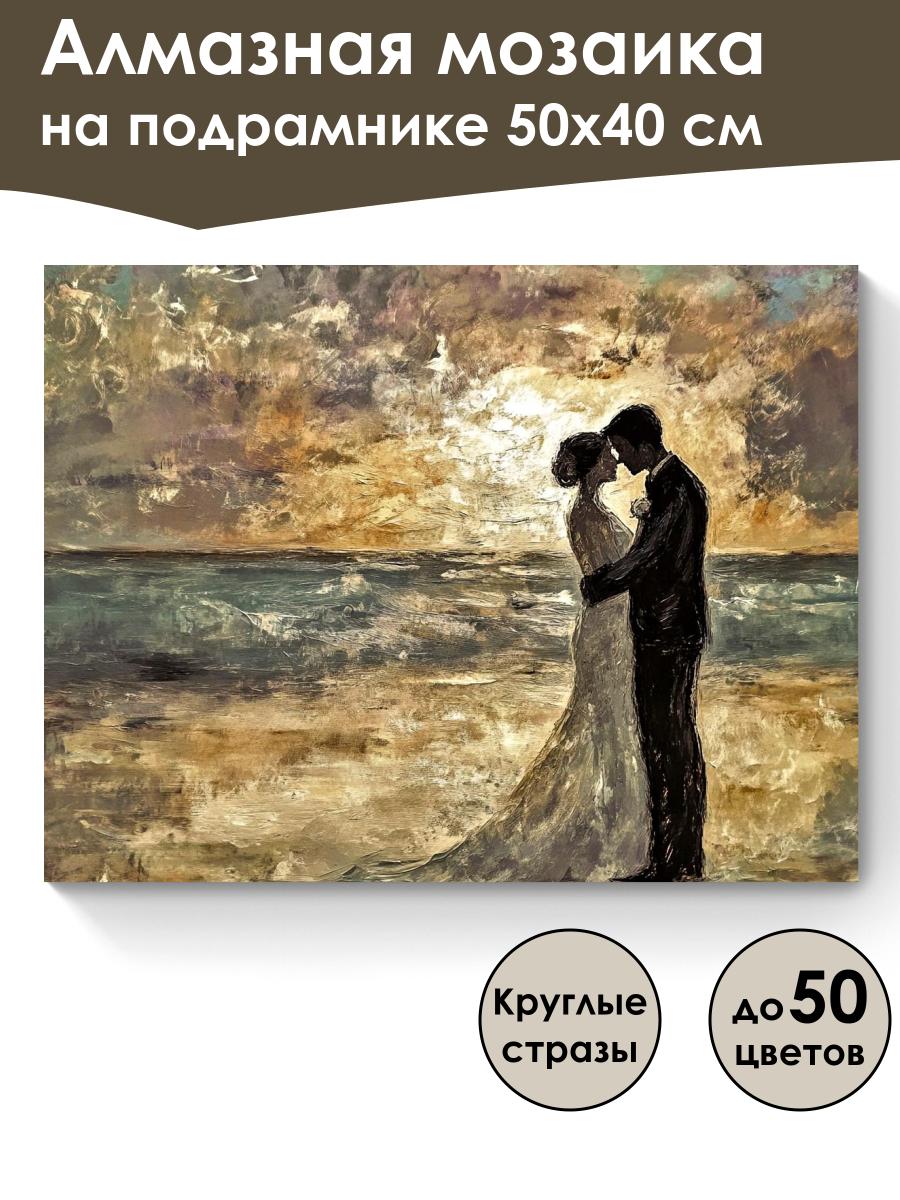 Алмазная мозаика
на подрамнике 50х40 см

Круглые стразы

до 50 цветов