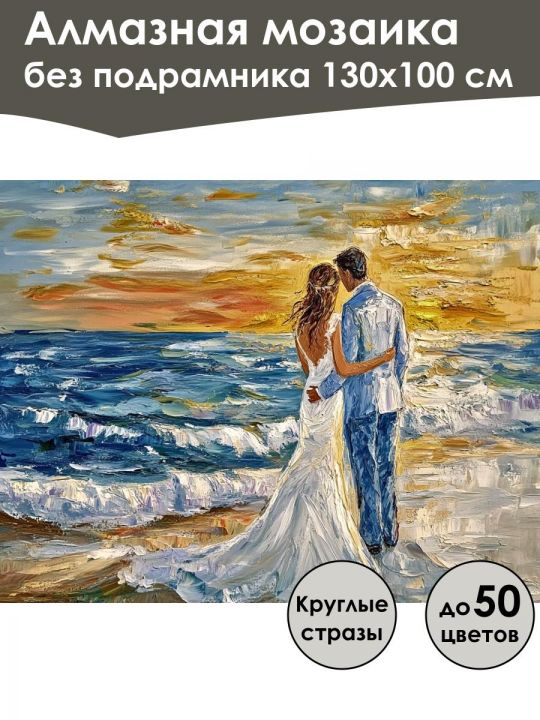 Алмазная мозаика без подрамника 130x100 см

Круглые стразы

до 50 цветов