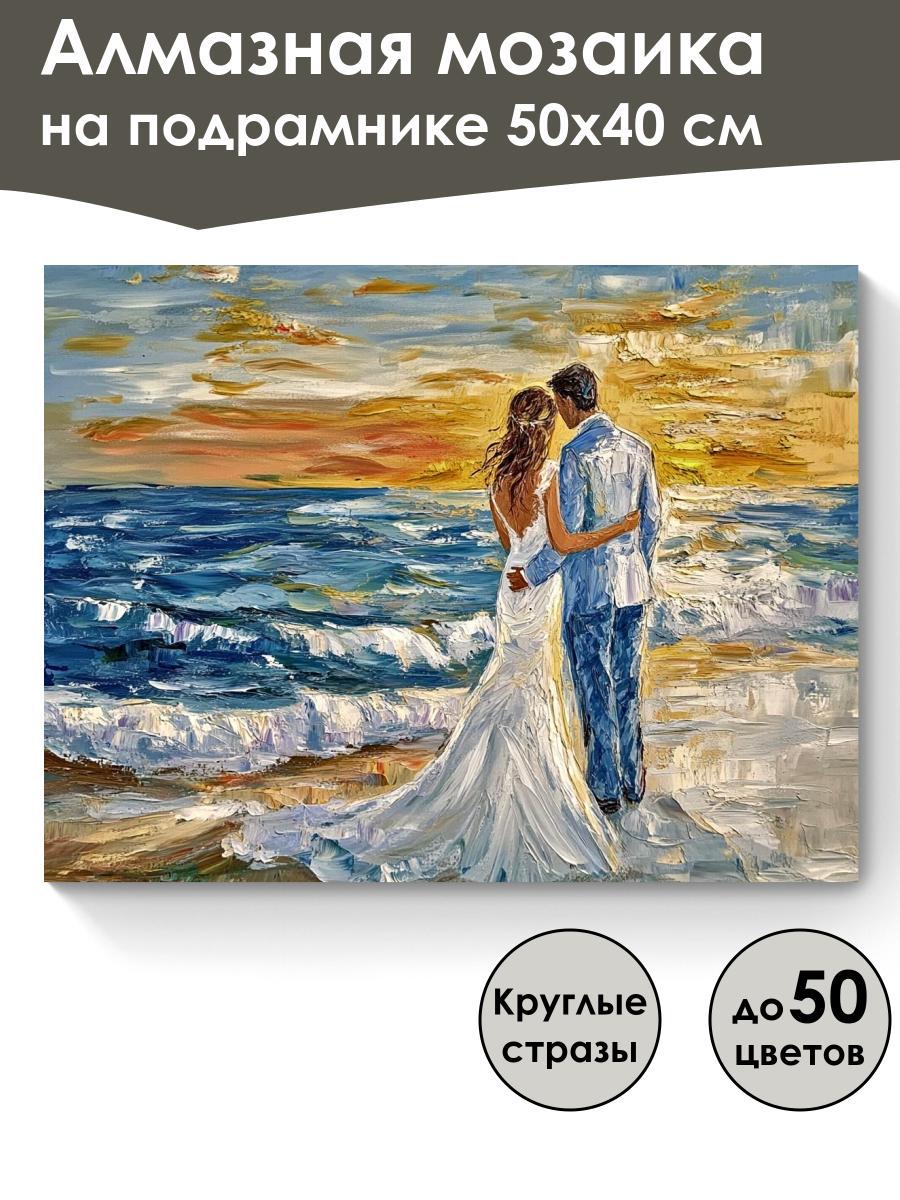 Алмазная мозаика на подрамнике 50х40 см

Круглые стразы

до 50 цветов