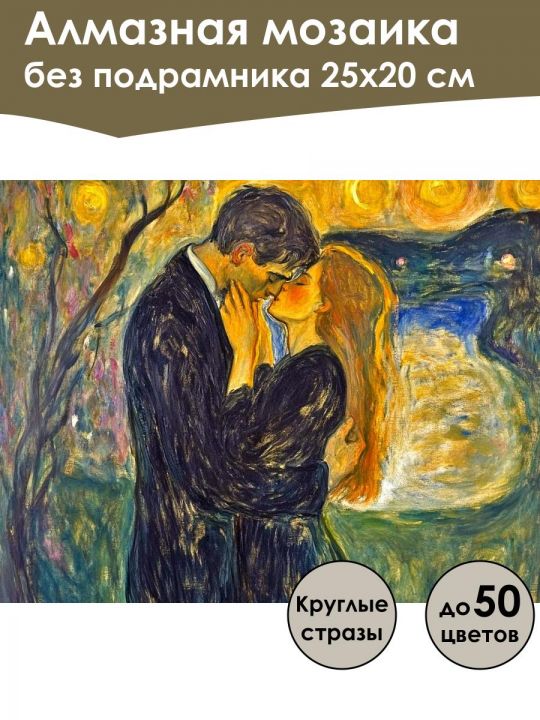 Алмазная мозаика
без подрамника 25х20 см

Круглые стразы

до 50 цветов