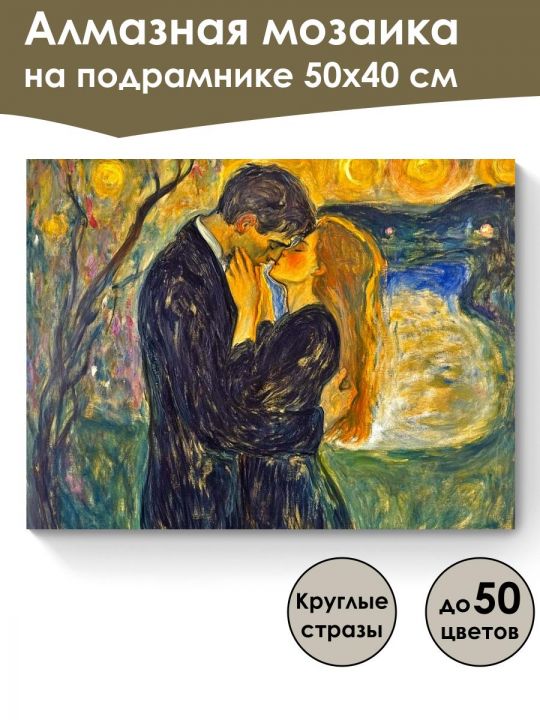 Алмазная мозаика на подрамнике 50х40 см

Круглые стразы

до 50 цветов