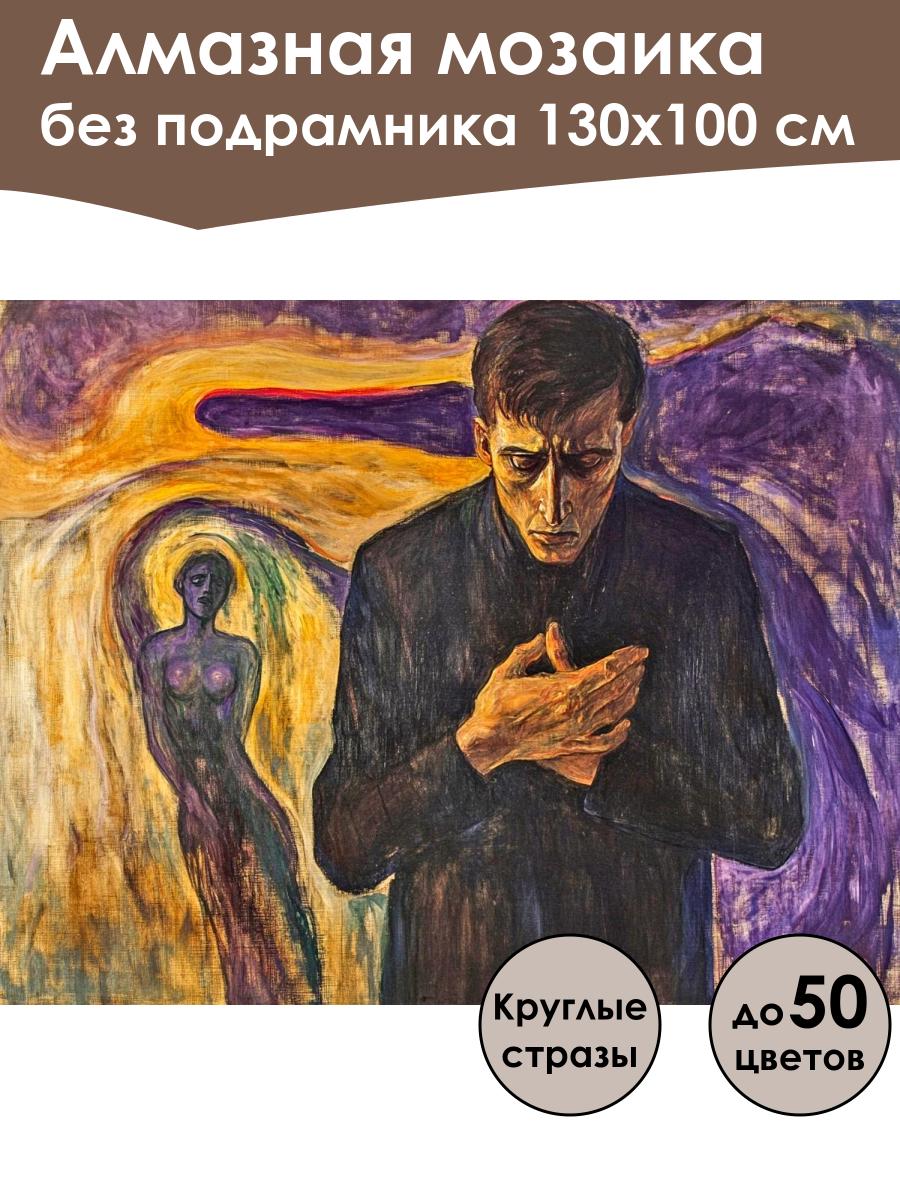 Алмазная мозаика
без подрамника 130х100 см

Круглые стразы

до 50 цветов