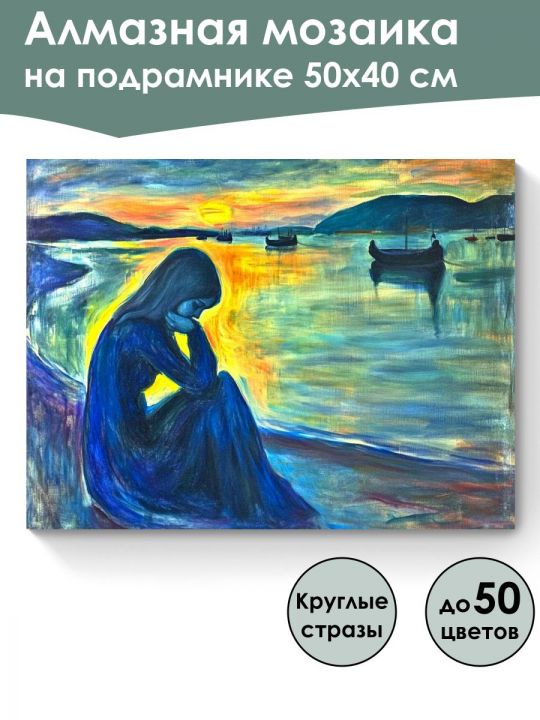 Алмазная мозаика на подрамнике 50х40 см

Круглые стразы

до 50 цветов