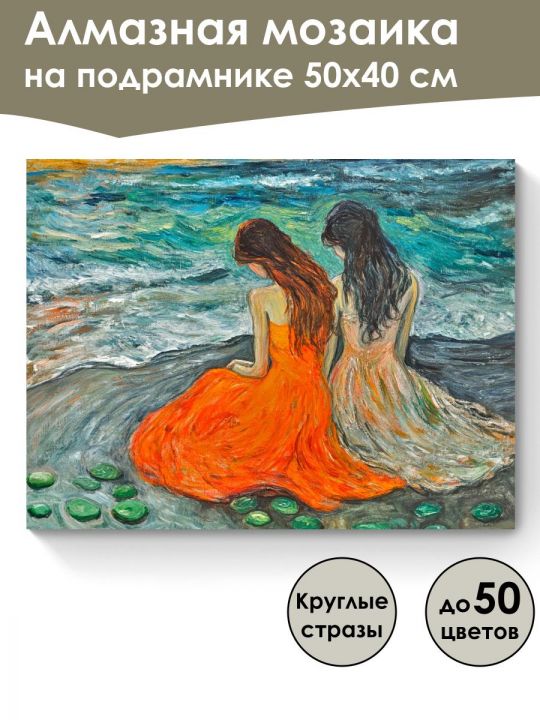 Алмазная мозаика
на подрамнике 50х40 см

Круглые стразы

до 50 цветов