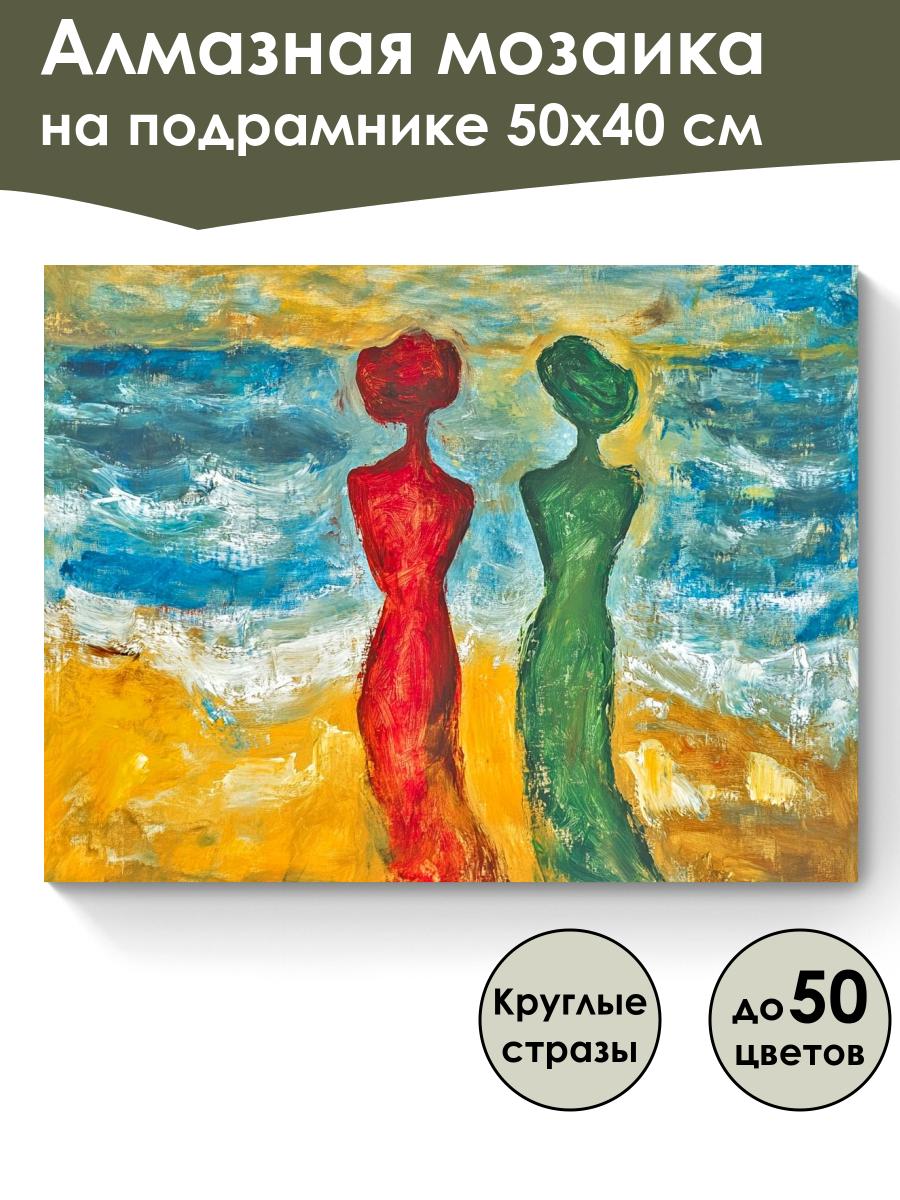 Алмазная мозаика на подрамнике 50х40 см

Круглые стразы

до 50 цветов