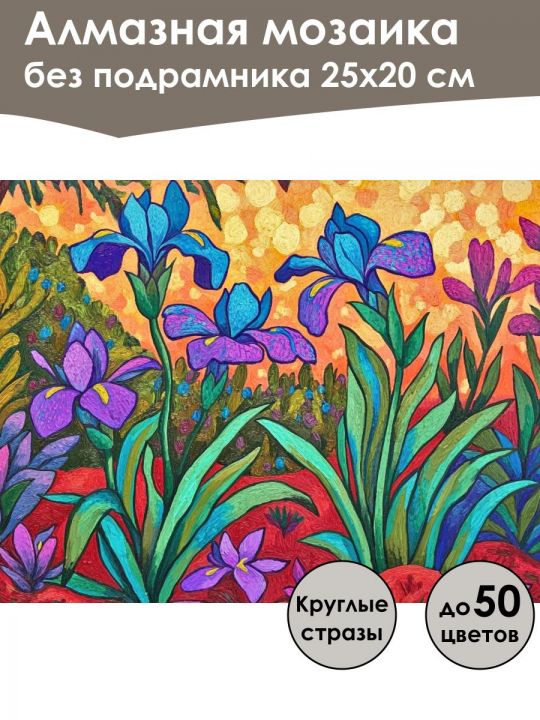 Алмазная мозаика
без подрамника 25х20 см

Круглые стразы

до 50 цветов