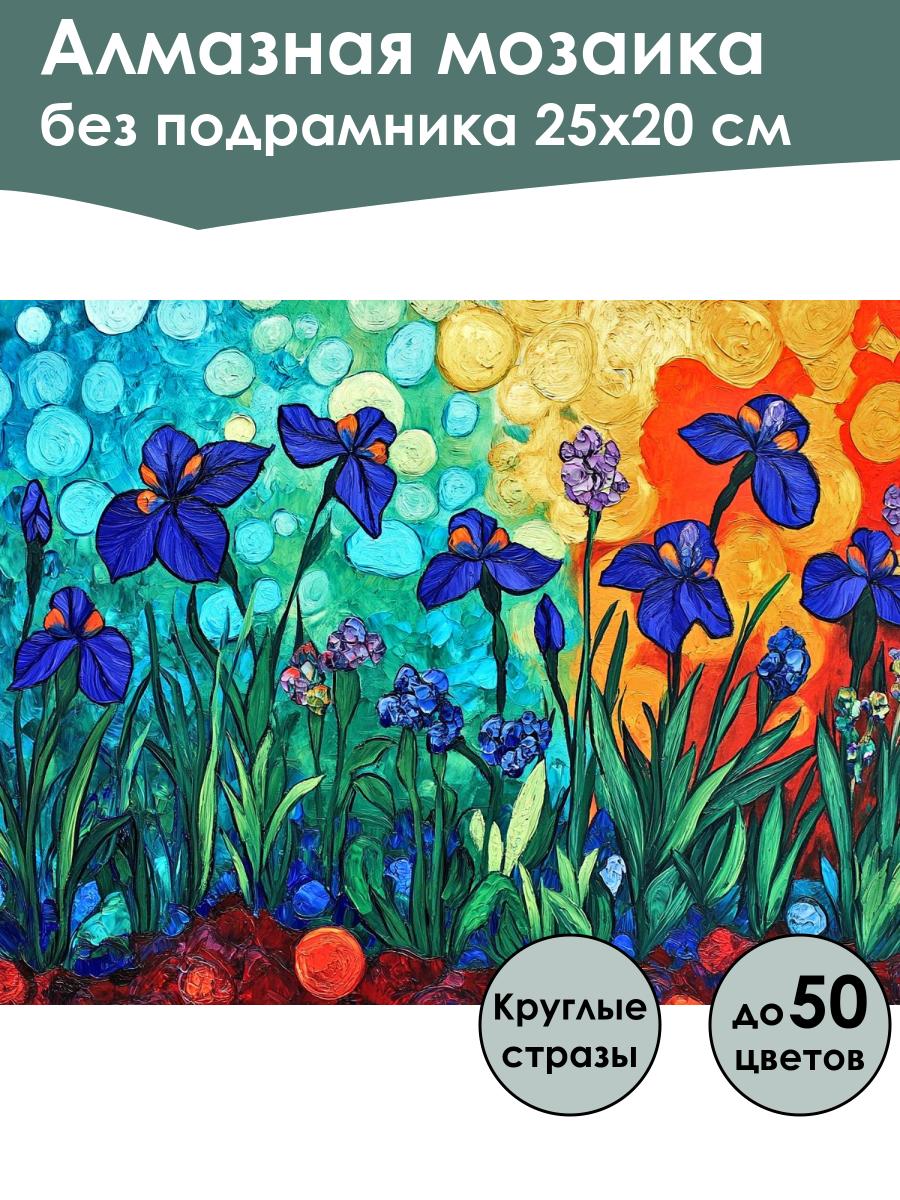 Алмазная мозаика
без подрамника 25х20 см

Круглые стразы

до 50 цветов