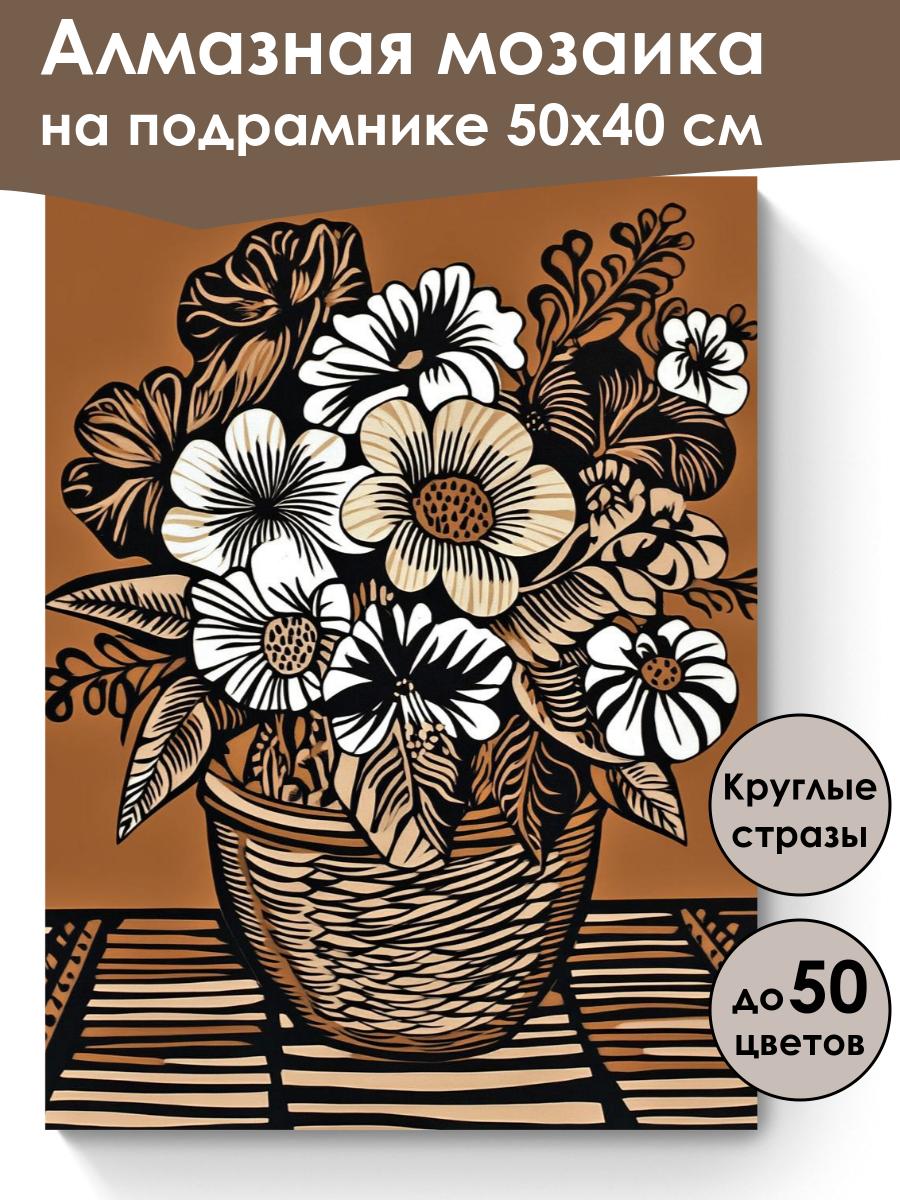 Алмазная мозаика на подрамнике 50х40 см

Круглые стразы

до 50 цветов