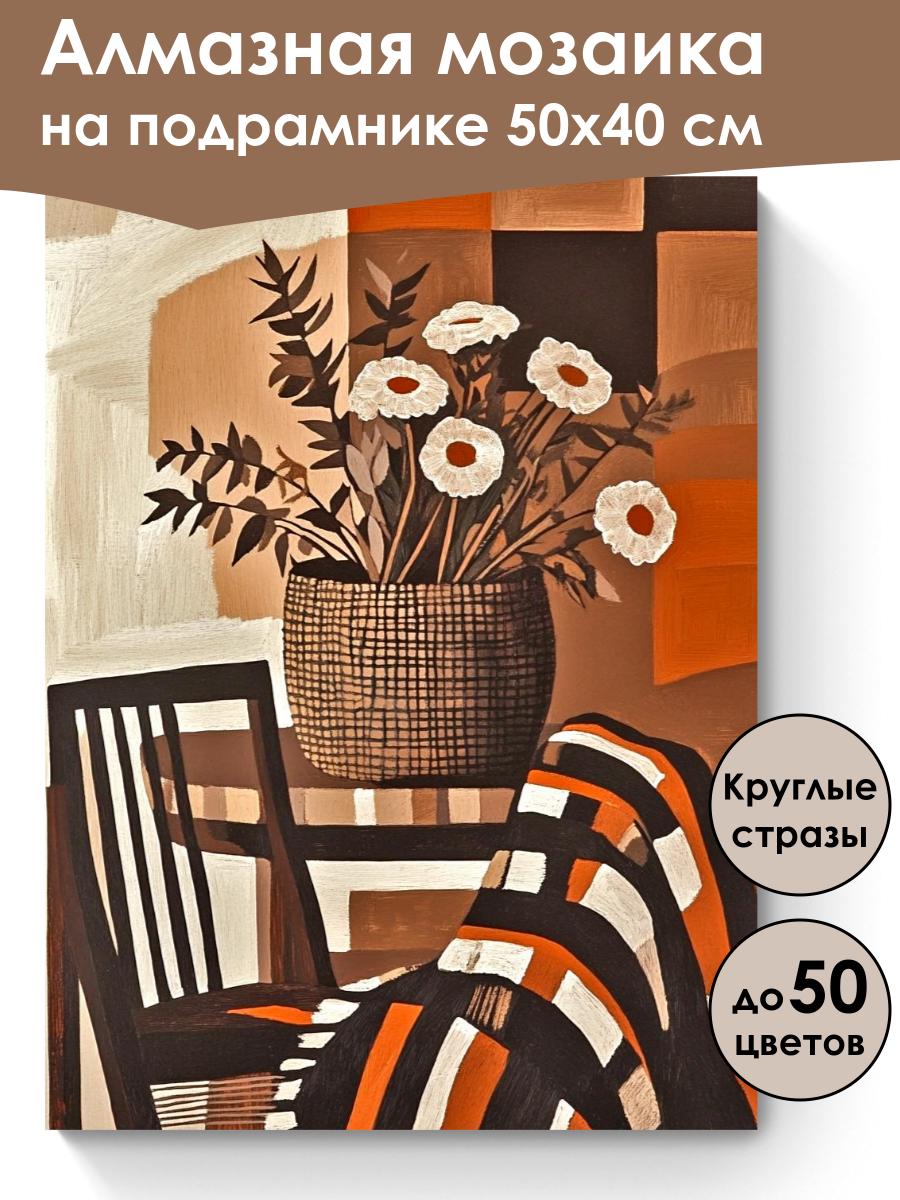 Алмазная мозаика на подрамнике 50х40 см

Круглые стразы

до 50 цветов