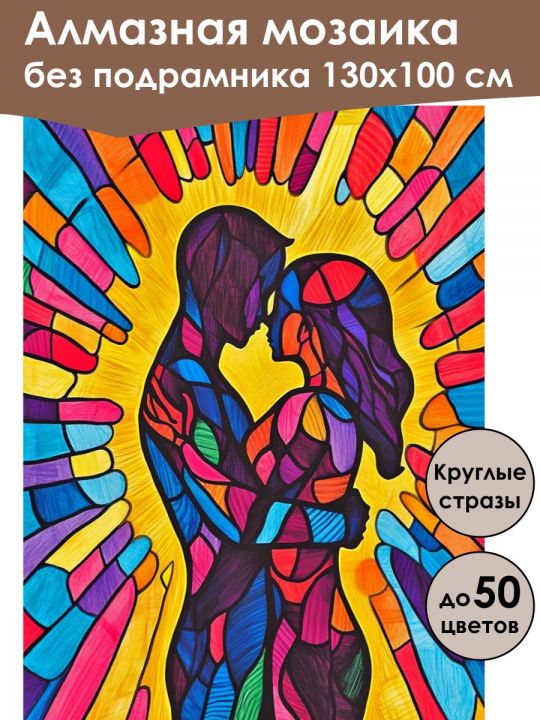 Алмазная мозаика
без подрамника 130х100 см

Круглые стразы

до 50 цветов