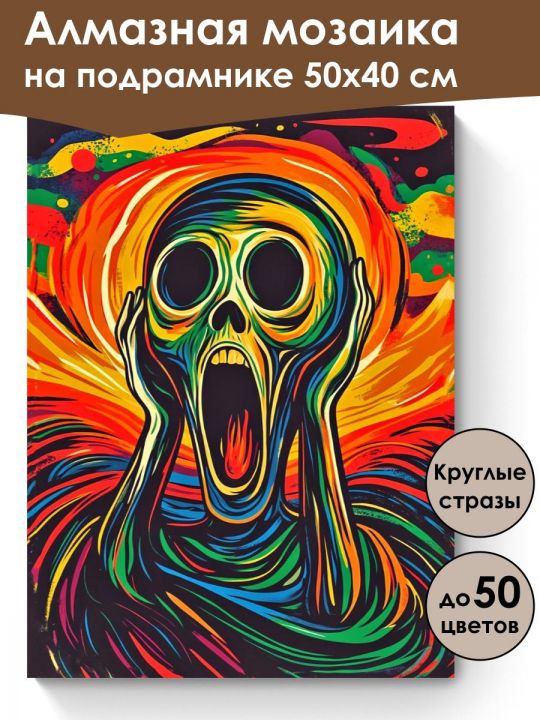 Алмазная мозаика
на подрамнике 50х40 см

Круглые стразы

до 50 цветов