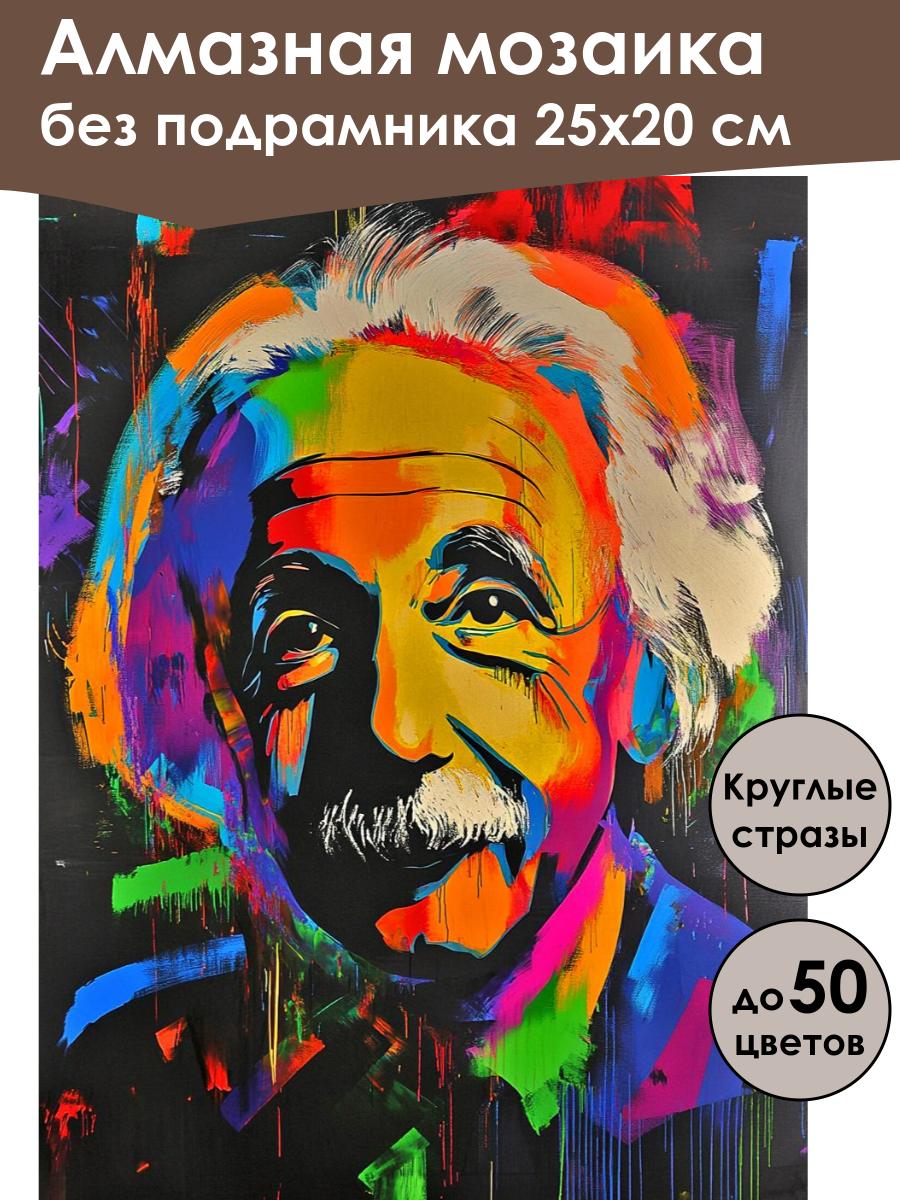 Алмазная мозаика
без подрамника 25х20 см

Круглые стразы

до 50 цветов