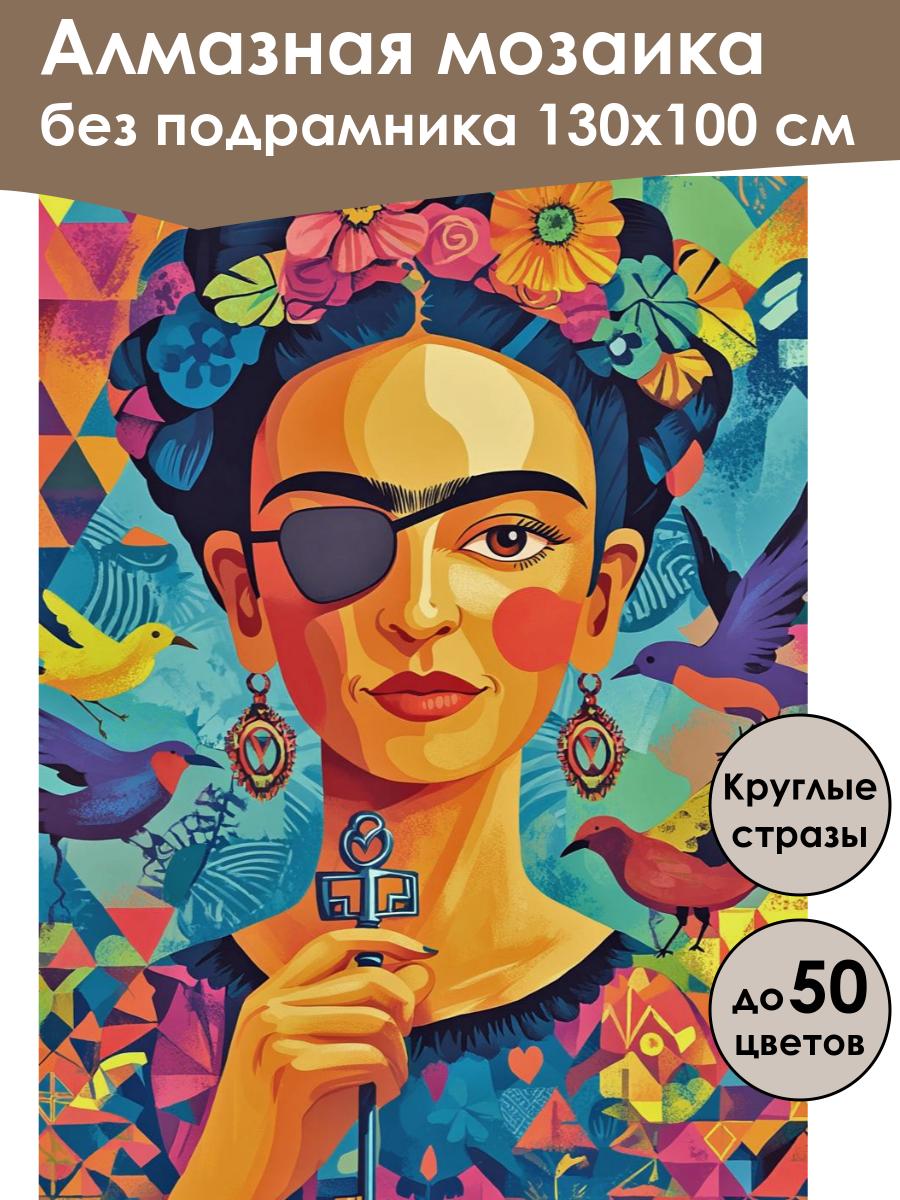 Алмазная мозаика
без подрамника 130х100 см

Круглые стразы

до 50 цветов