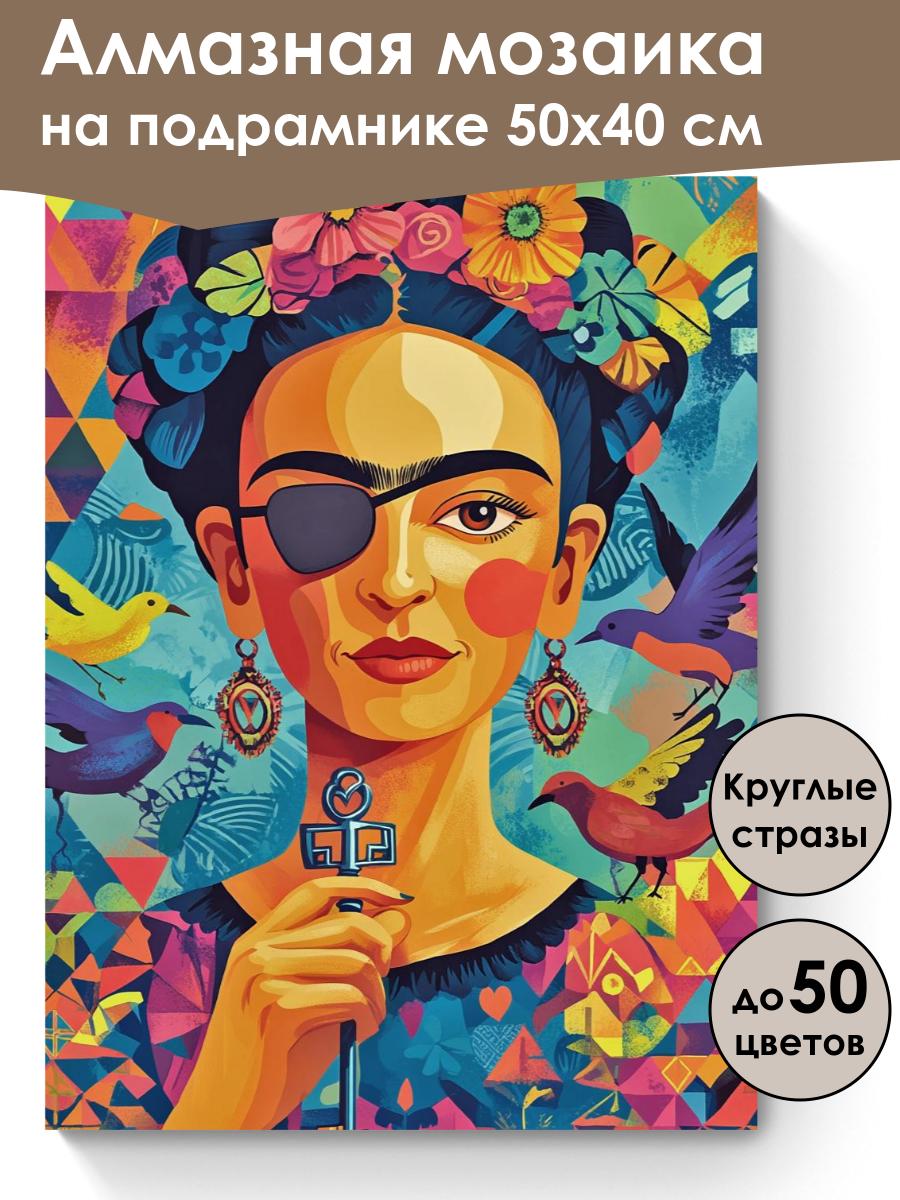 Алмазная мозаика
на подрамнике 50х40 см

Круглые
стразы

до 50
цветов