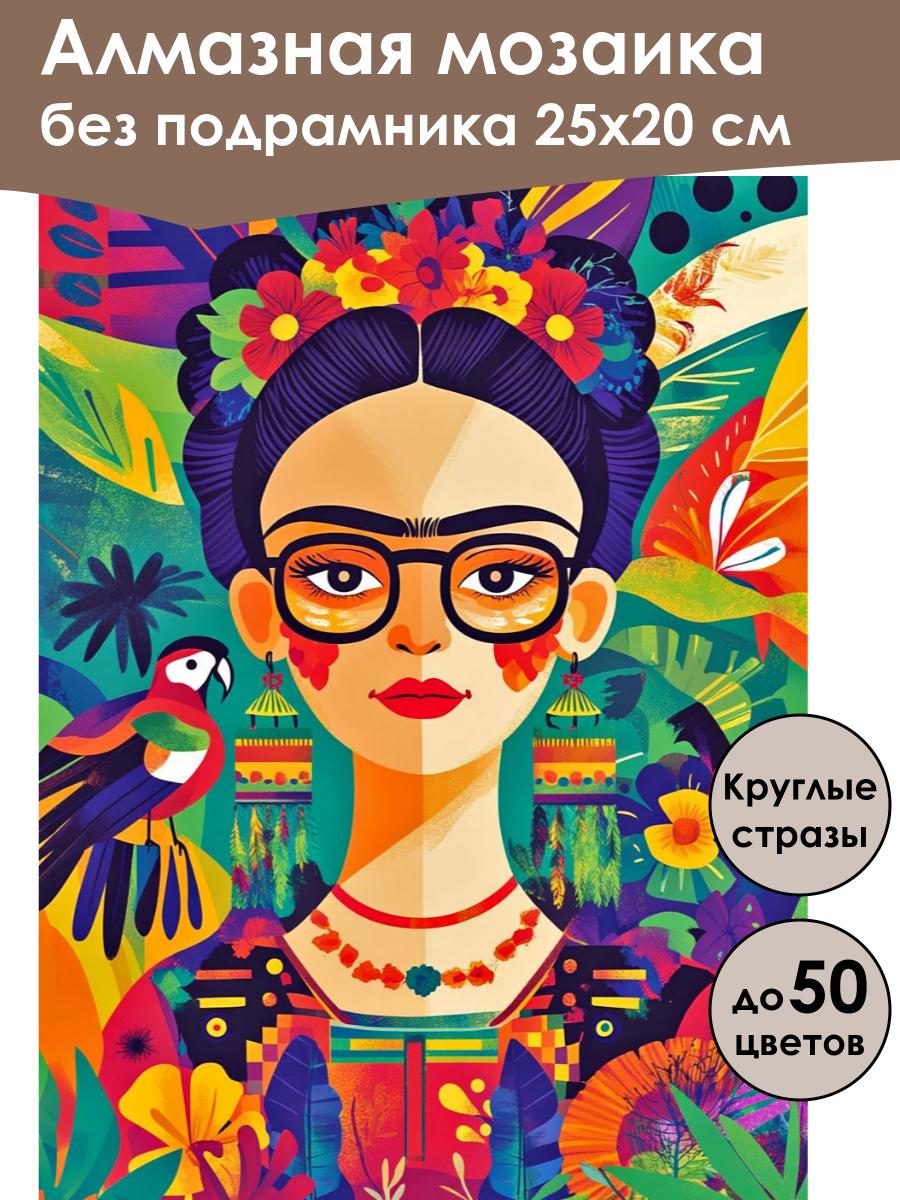 Алмазная мозаика
без подрамника 25х20 см

Круглые стразы

до 50 цветов