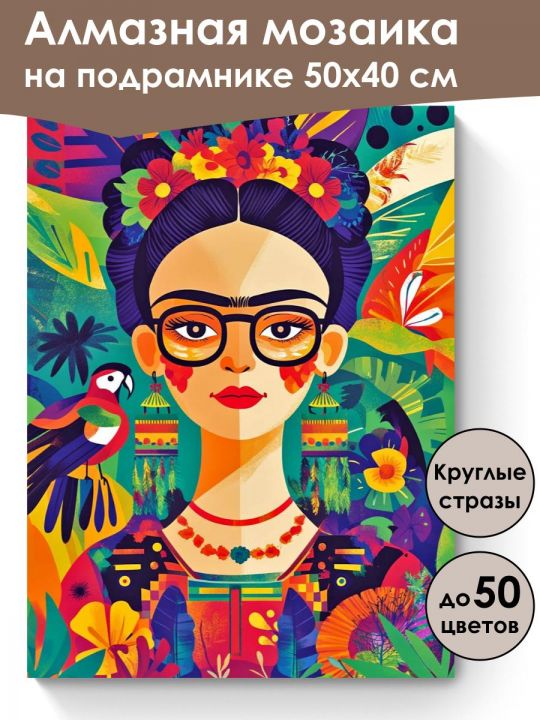 Алмазная мозаика
на подрамнике 50х40 см

Круглые стразы

до 50 цветов