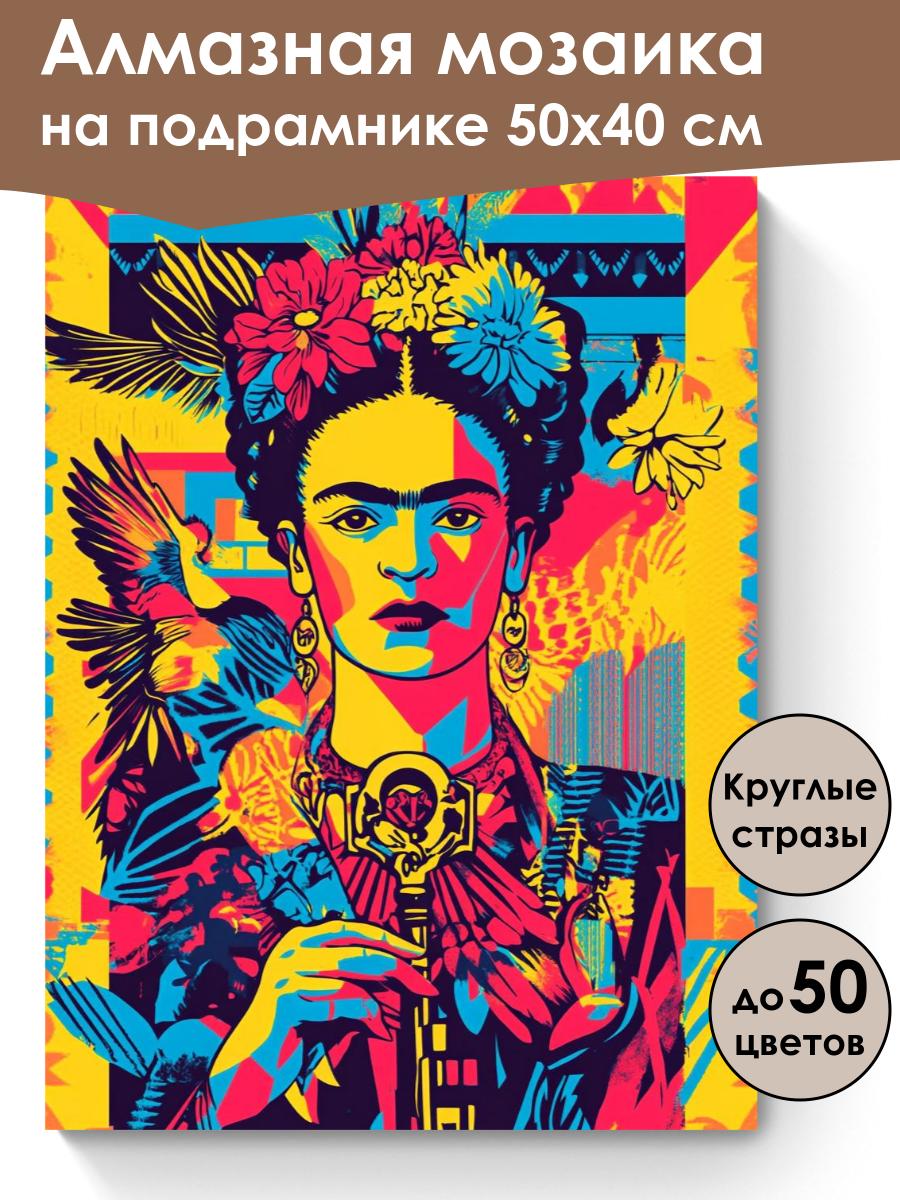 Алмазная мозаика на подрамнике 50х40 см

Круглые стразы

до 50 цветов