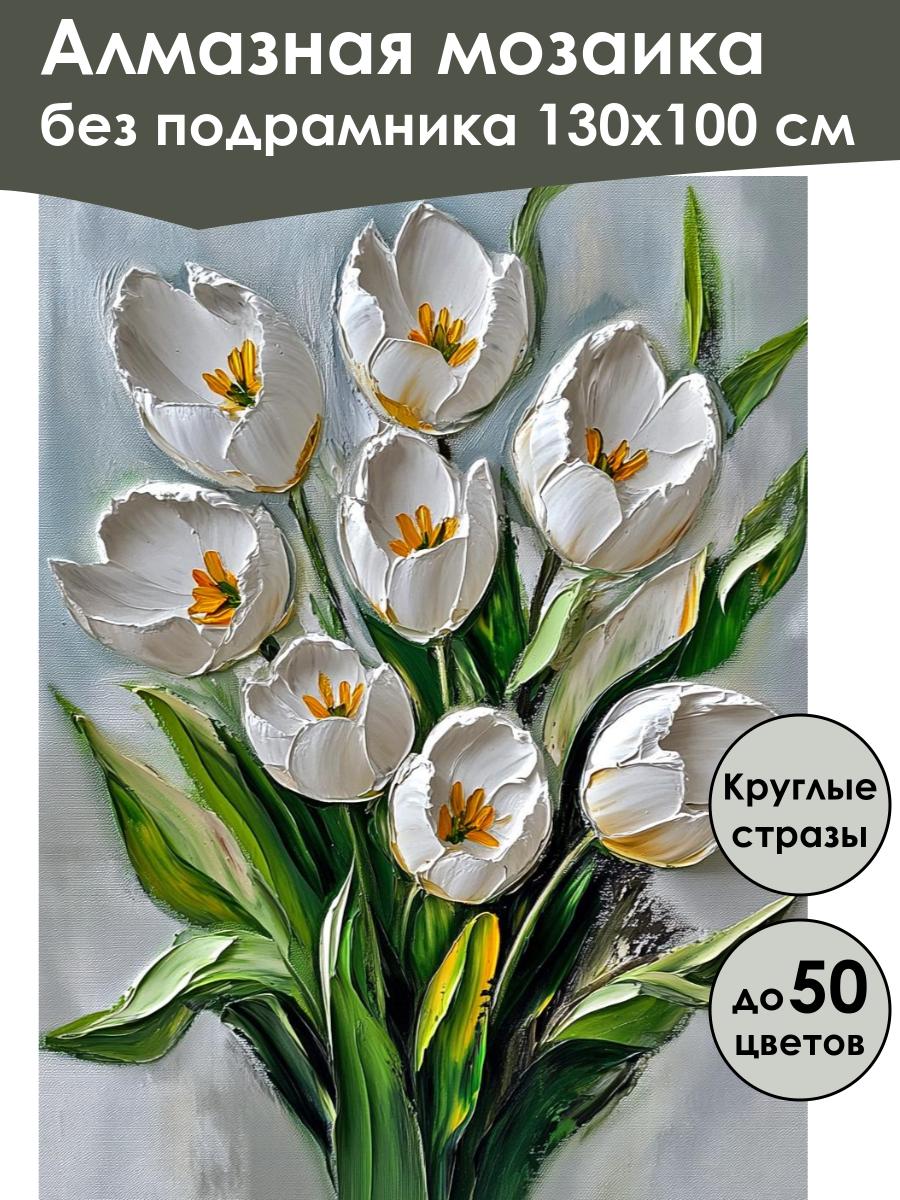 Алмазная мозаика без подрамника 130х100 см

Круглые стразы

до 50 цветов