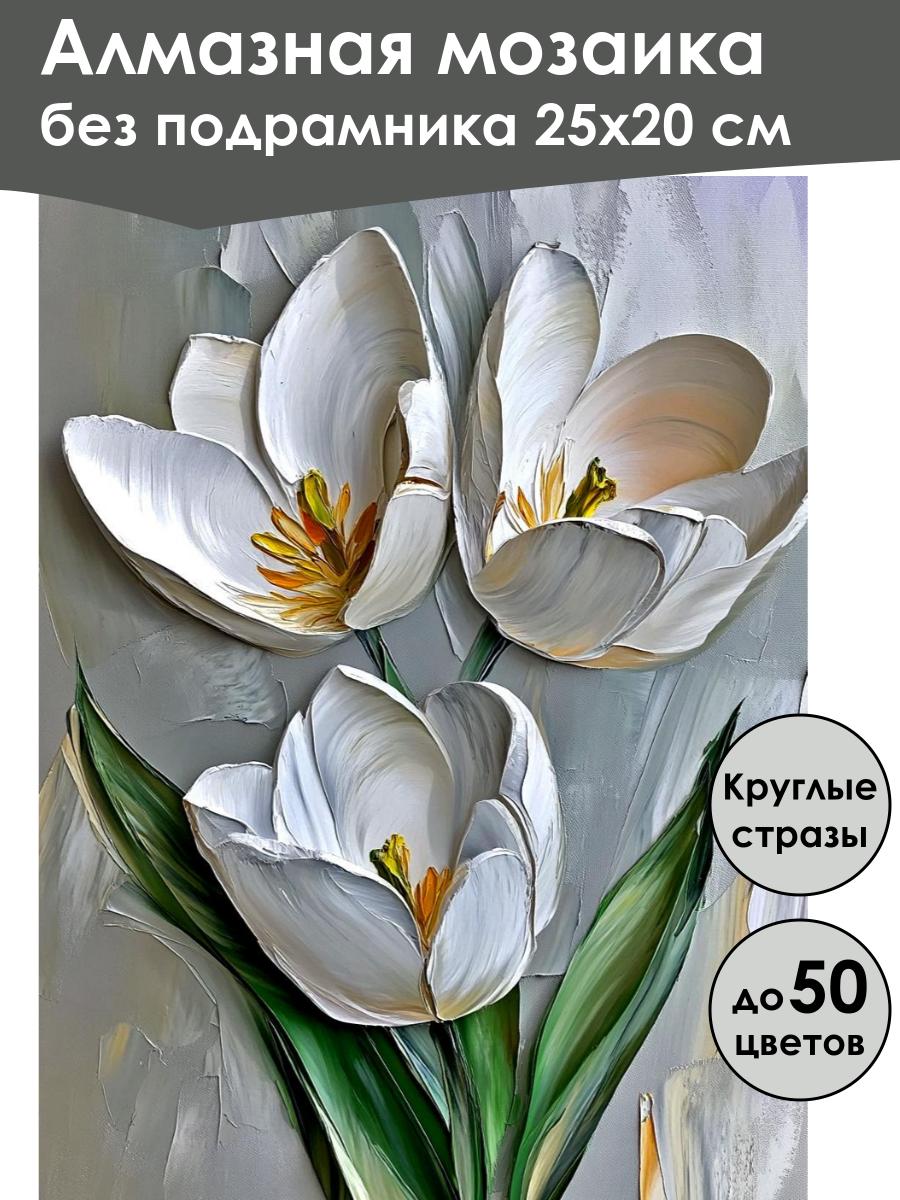 Алмазная мозаика
без подрамника 25х20 см

Круглые стразы

до 50 цветов