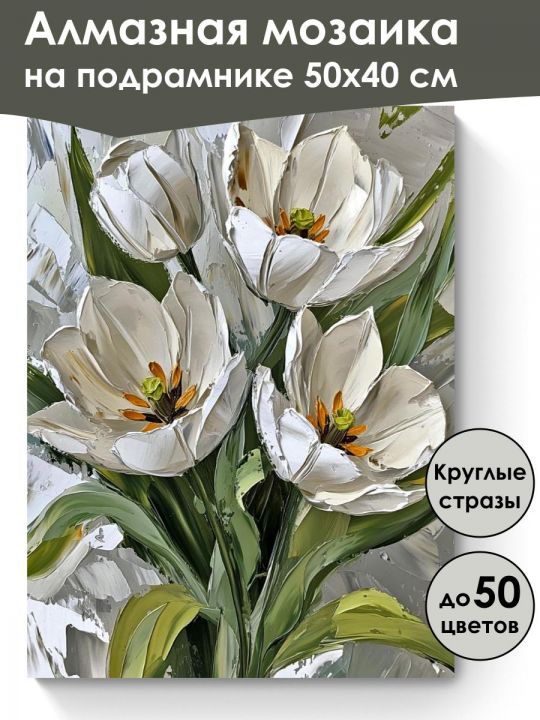 Алмазная мозаика
на подрамнике 50х40 см

Круглые
стразы

до 50
цветов