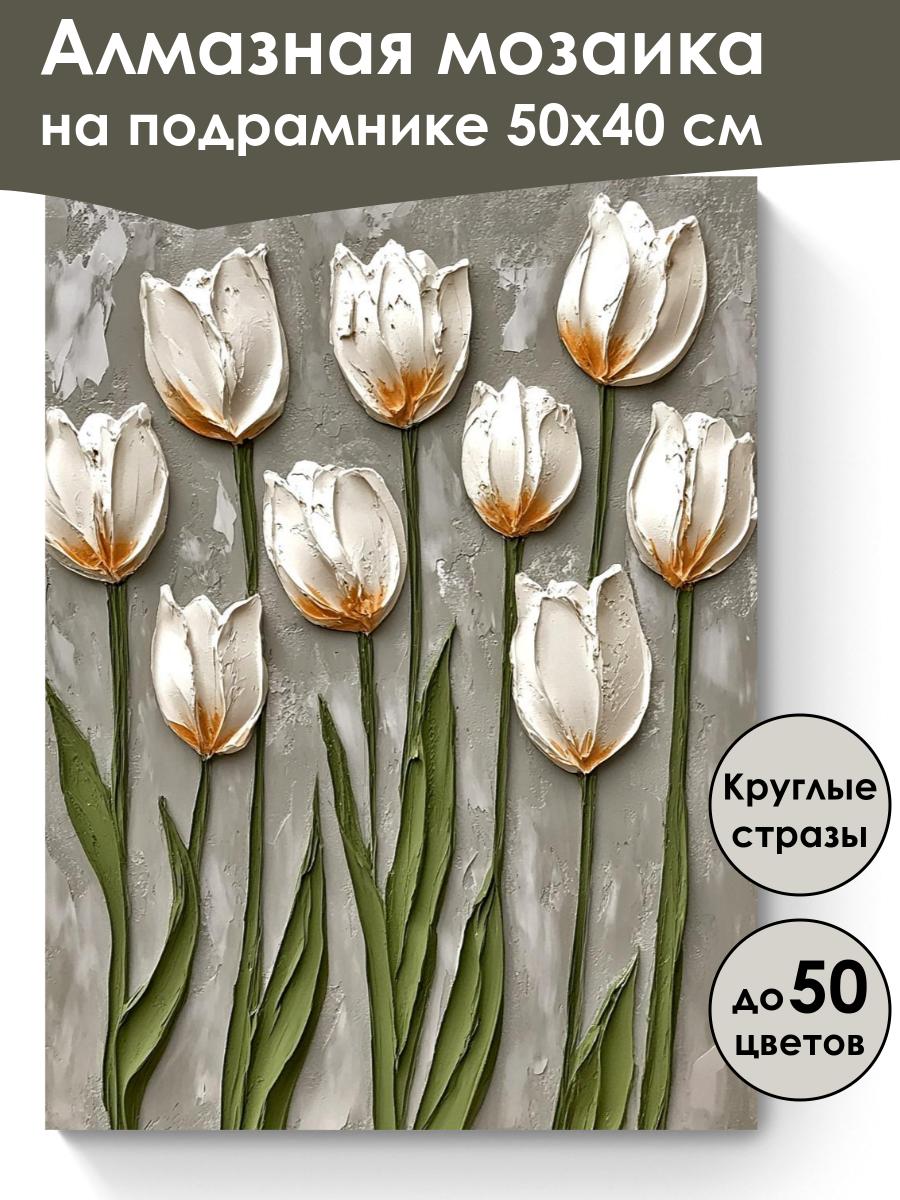 Алмазная мозаика на подрамнике 50х40 см

Круглые стразы

до 50 цветов