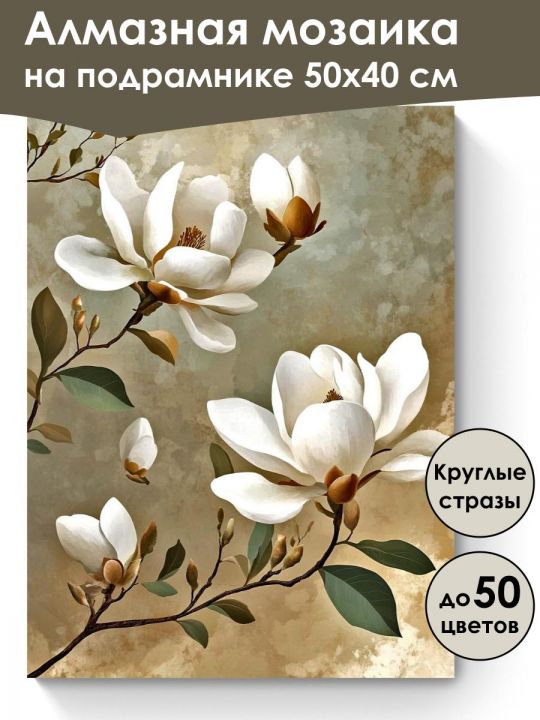 Алмазная мозаика на подрамнике 50х40 см

Круглые стразы

до 50 цветов