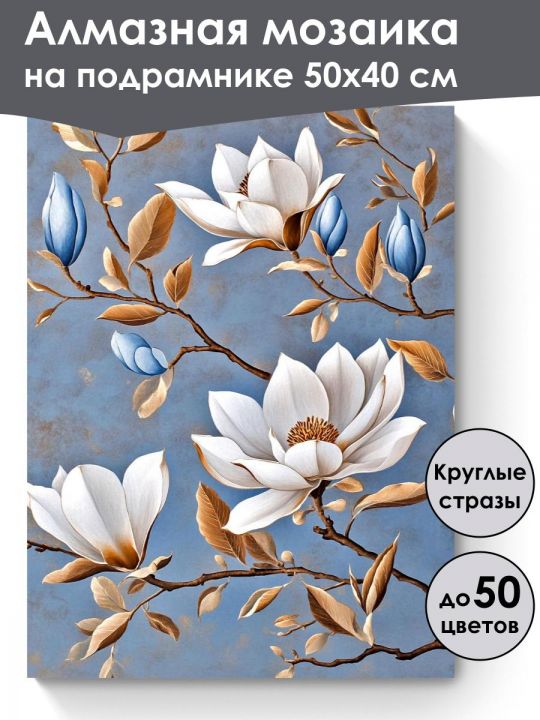 Алмазная мозаика
на подрамнике 50х40 см

Круглые стразы

до 50 цветов