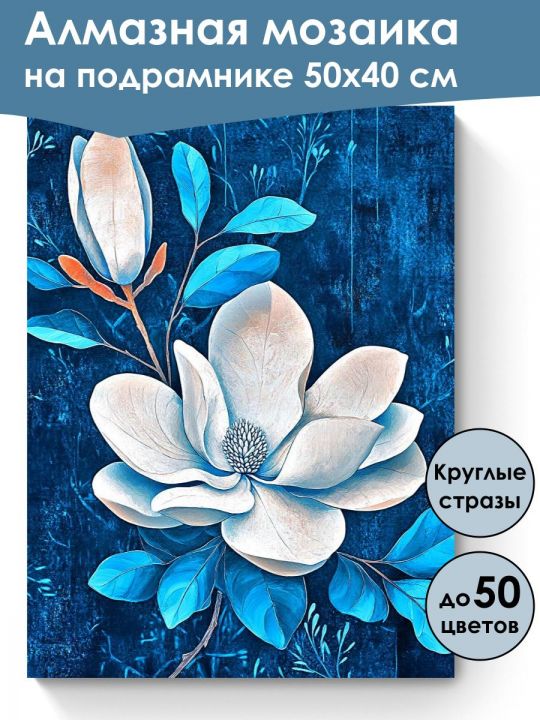 Алмазная мозаика на подрамнике 50х40 см

Круглые стразы

до 50 цветов