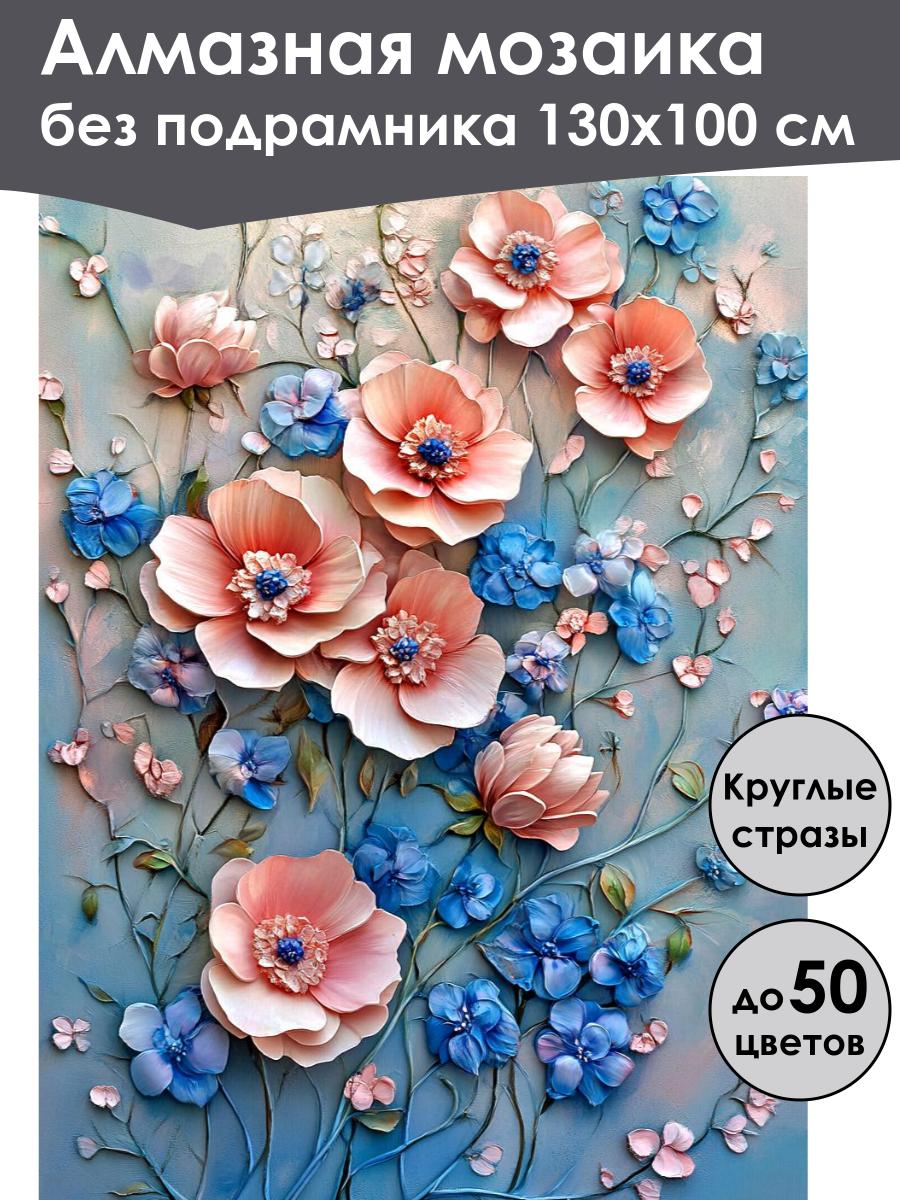 Алмазная мозаика
без подрамника 130х100 см

Круглые стразы

до 50 цветов