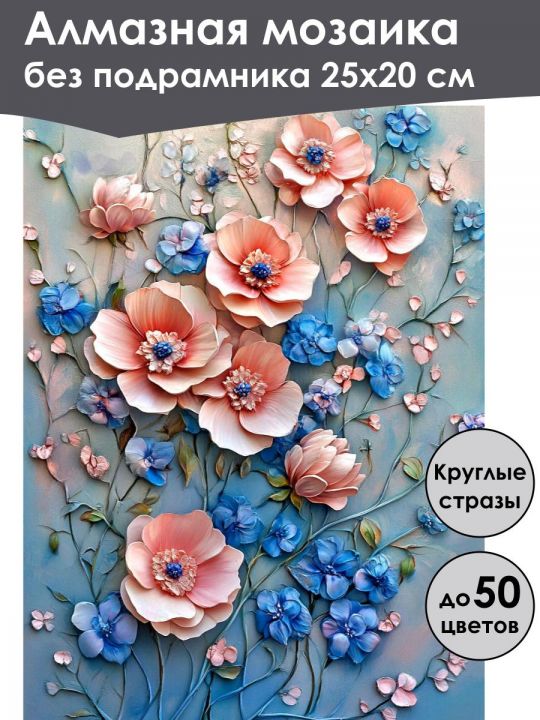 Алмазная мозаика
без подрамника 25х20 см

Круглые стразы

до 50 цветов