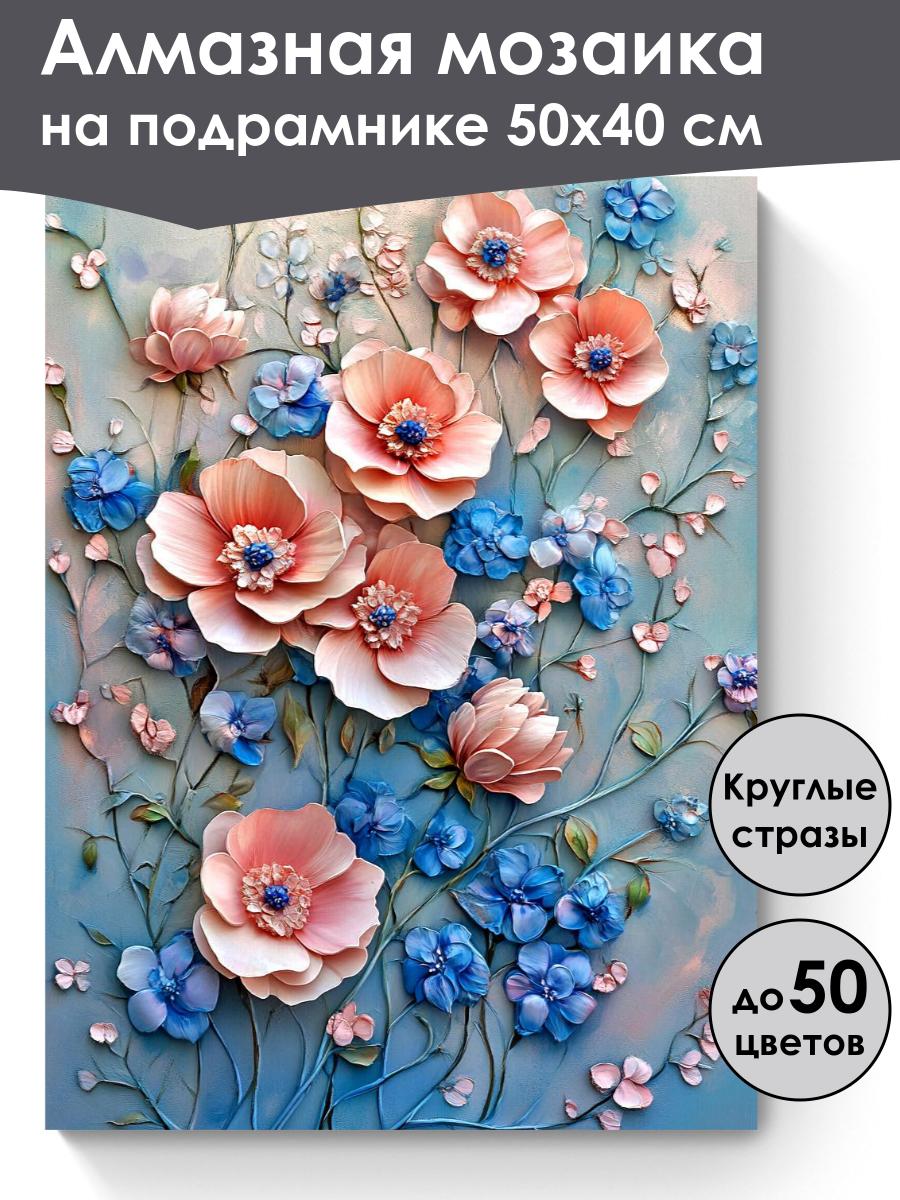 Алмазная мозаика на подрамнике 50х40 см

Круглые стразы

до 50 цветов