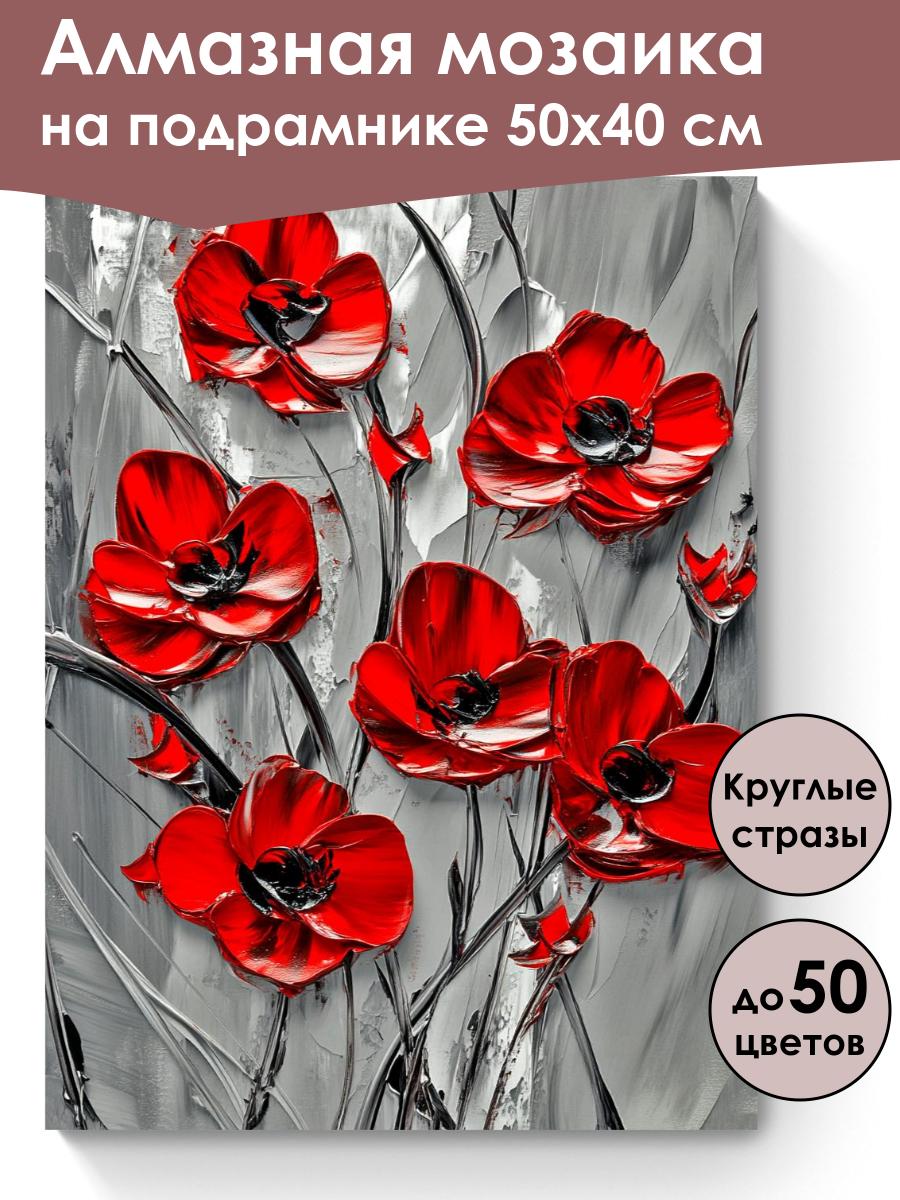 Алмазная мозаика на подрамнике 50х40 см

Круглые стразы

до 50 цветов