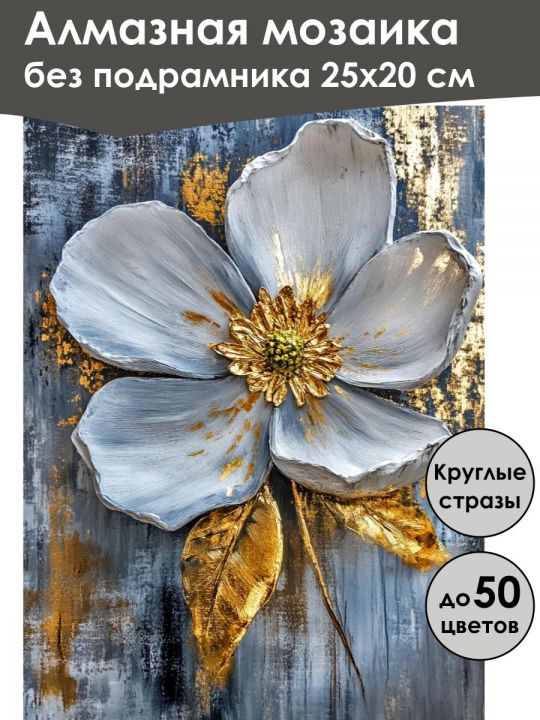 Алмазная мозаика
без подрамника 25x20 см

Круглые стразы

до 50 цветов