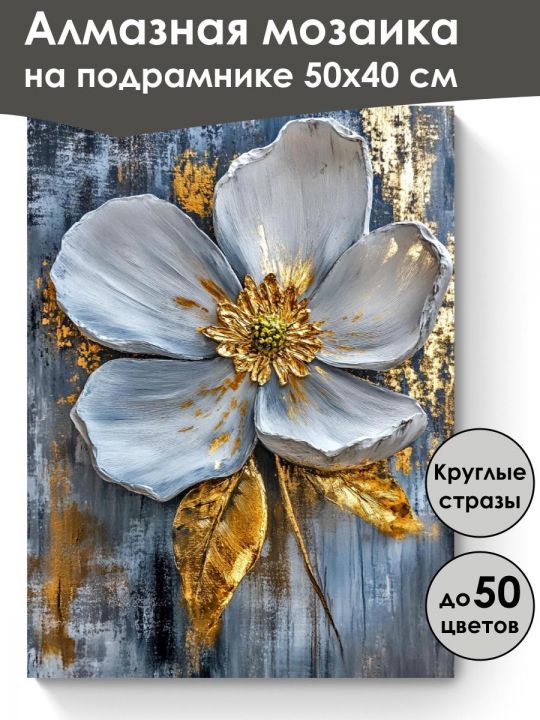 Алмазная мозаика
на подрамнике 50х40 см

Круглые стразы

до 50 цветов