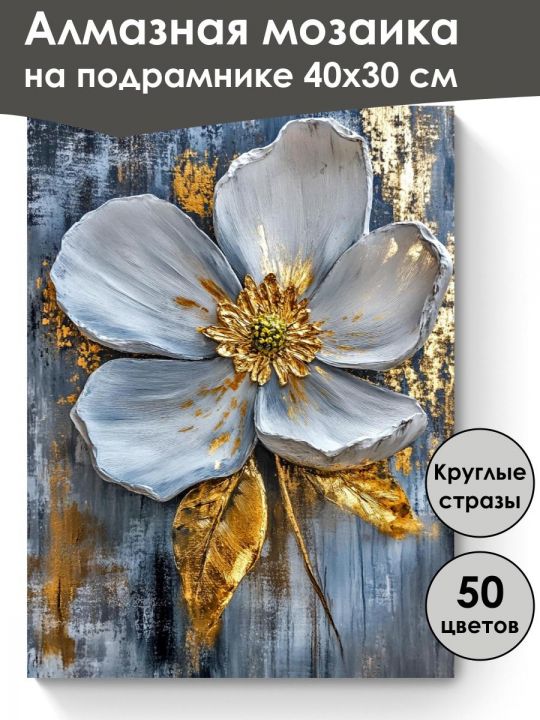 Алмазная мозаика
на подрамнике 40х30 см

Круглые стразы

50 цветов